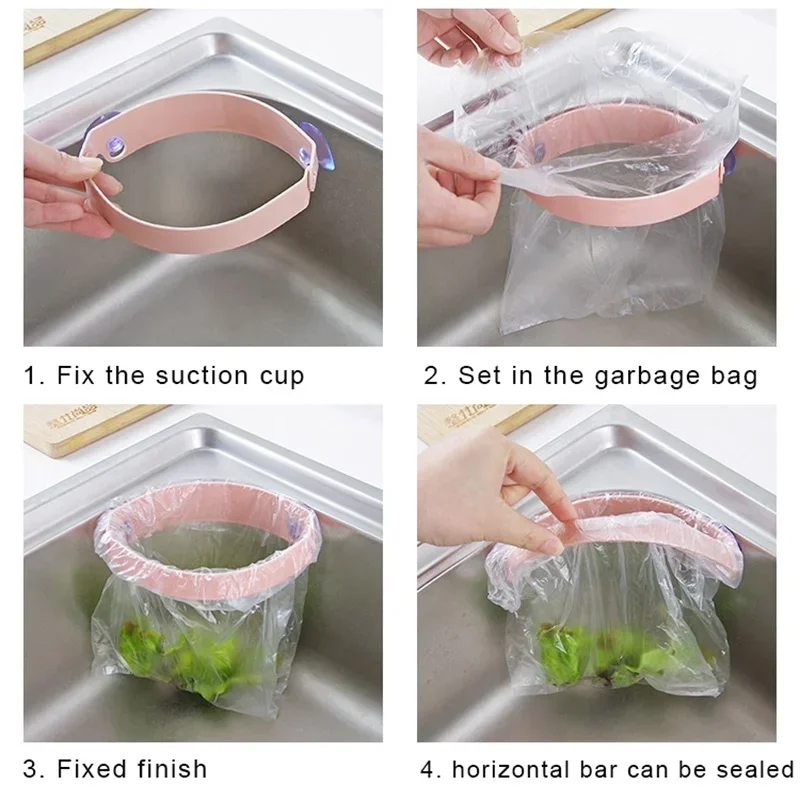 1. Fix the suction cup

2. Set in the garbage bag

3. Fixed finish

4. horizontal bar can be sealed