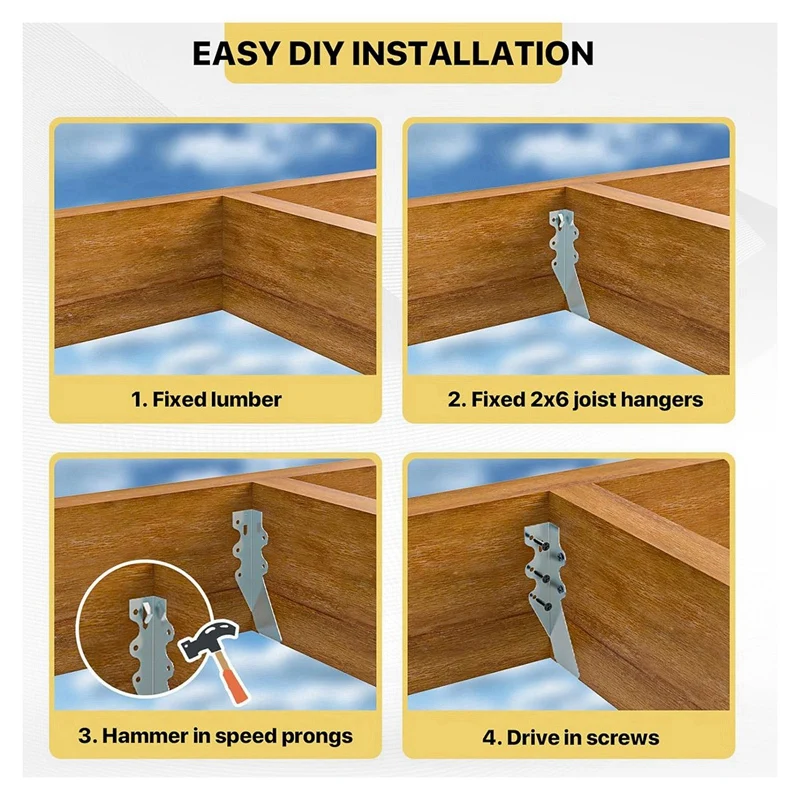 EASY DIY INSTALLATION

1. Fixed lumber

2. Fixed 2x6 joist hangers

3. Hammer in speed prongs

4. Drive in screws