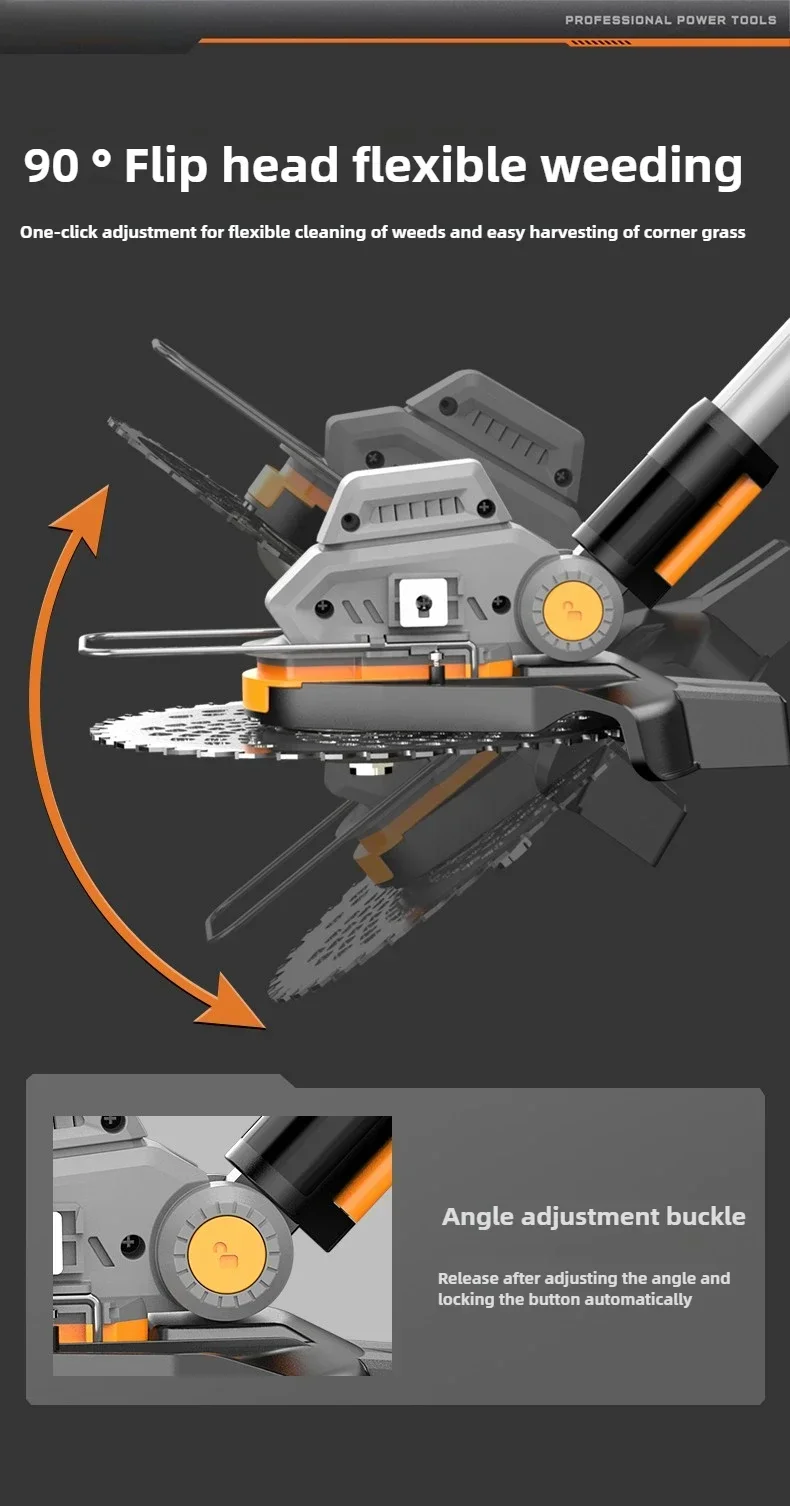 PROFESSIONAL POWER TOOLS

90 ° Flip head flexible weeding

One-click adjustment for flexible cleaning of weeds and easy harvesting of corner grass

Angle adjustment buckle

Release after adjusting the angle and locking the button automatically