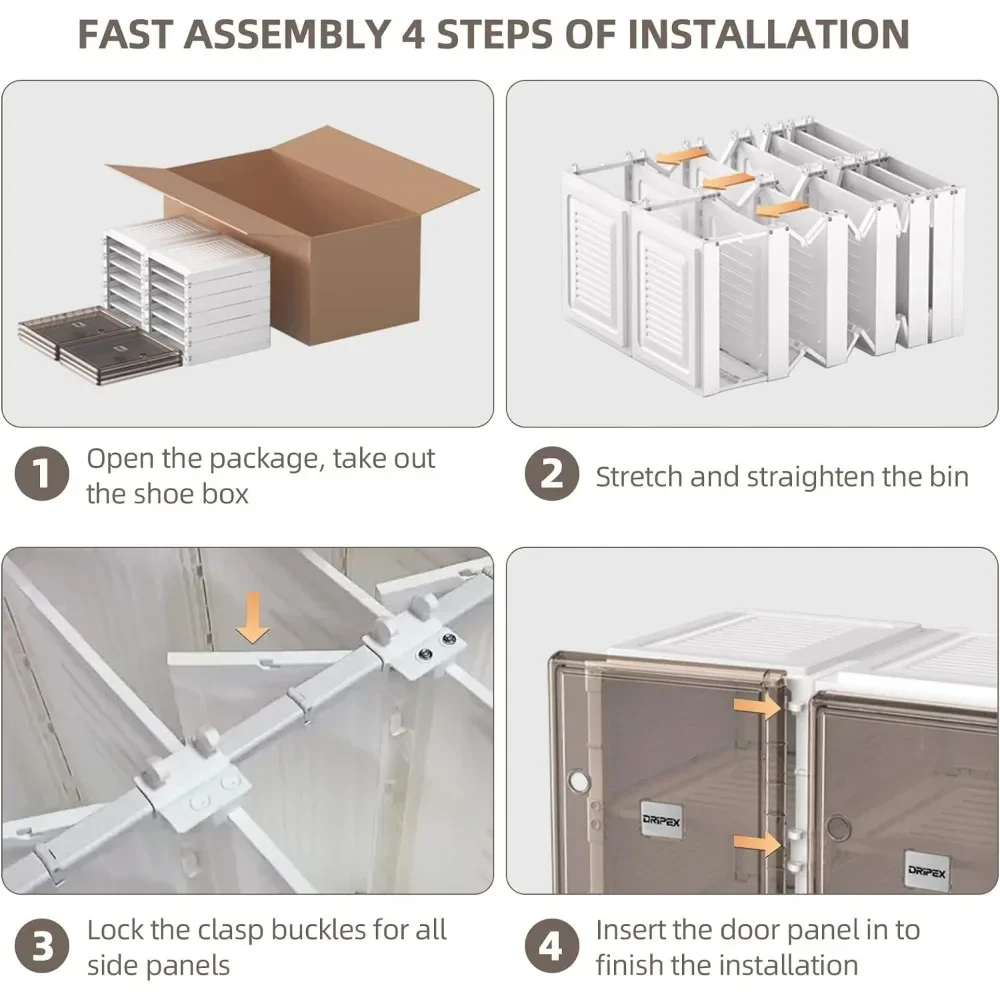 FAST ASSEMBLY 4 STEPS OF INSTALLATION

1 Open the package, take out the shoe box

2 Stretch and straighten the bin

DRIPEX

DRIPEX

3 Lock the clasp buckles for all side panels

4 Insert the door panel in to finish the installation