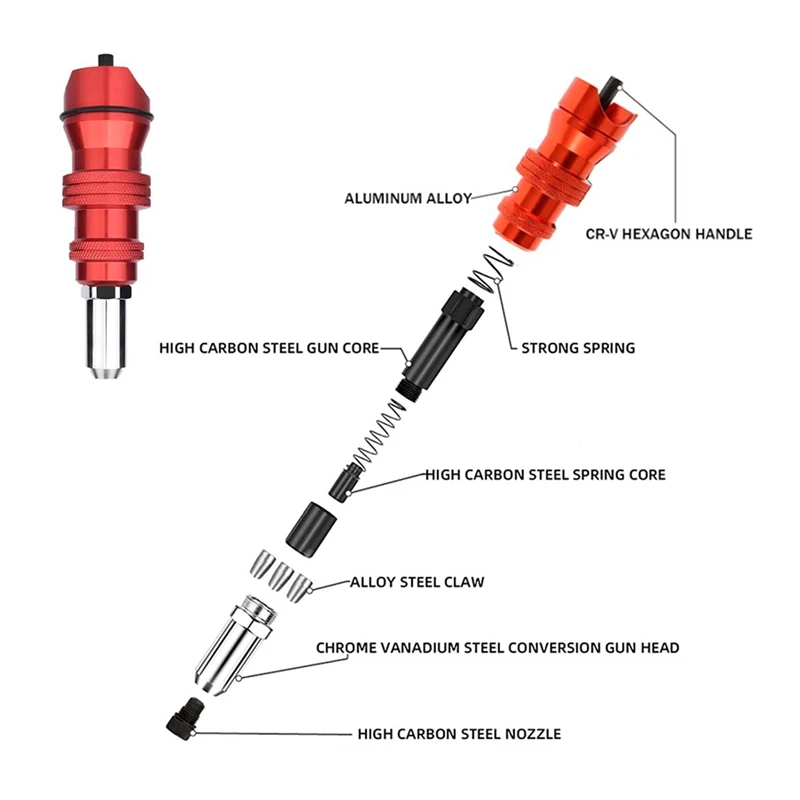 ALUMINUM ALLOY

CR-V HEXAGON HANDLE

HIGH CARBON STEEL GUN CORE

STRONG SPRING

HIGH CARBON STEEL SPRING CORE

ALLOY STEEL CLAW

CHROME VANADIUM STEEL CONVERSION GUN HEAD

HIGH CARBON STEEL NOZZLE