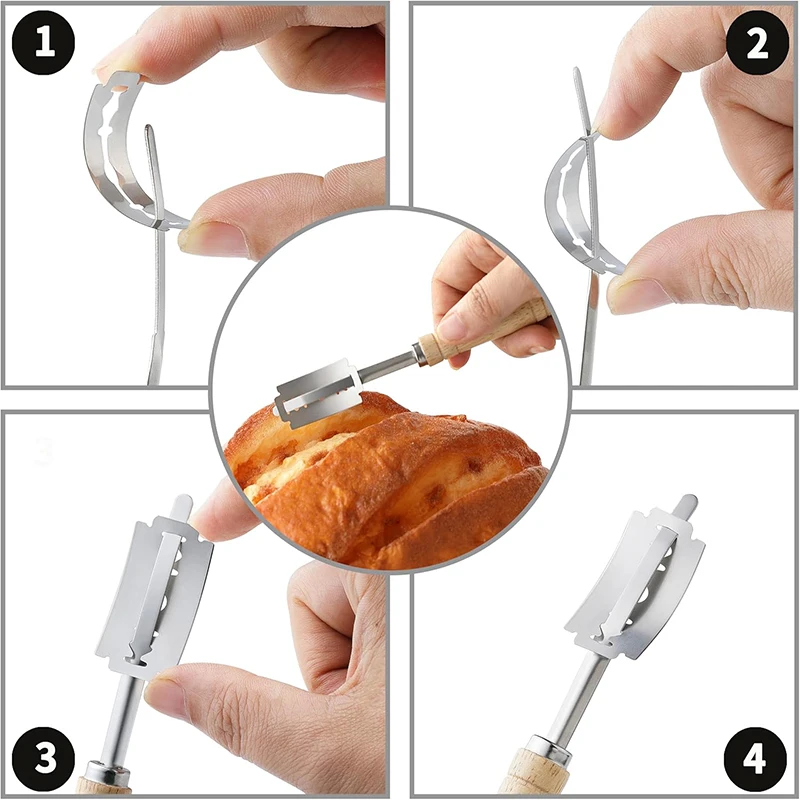 1
2
3
4