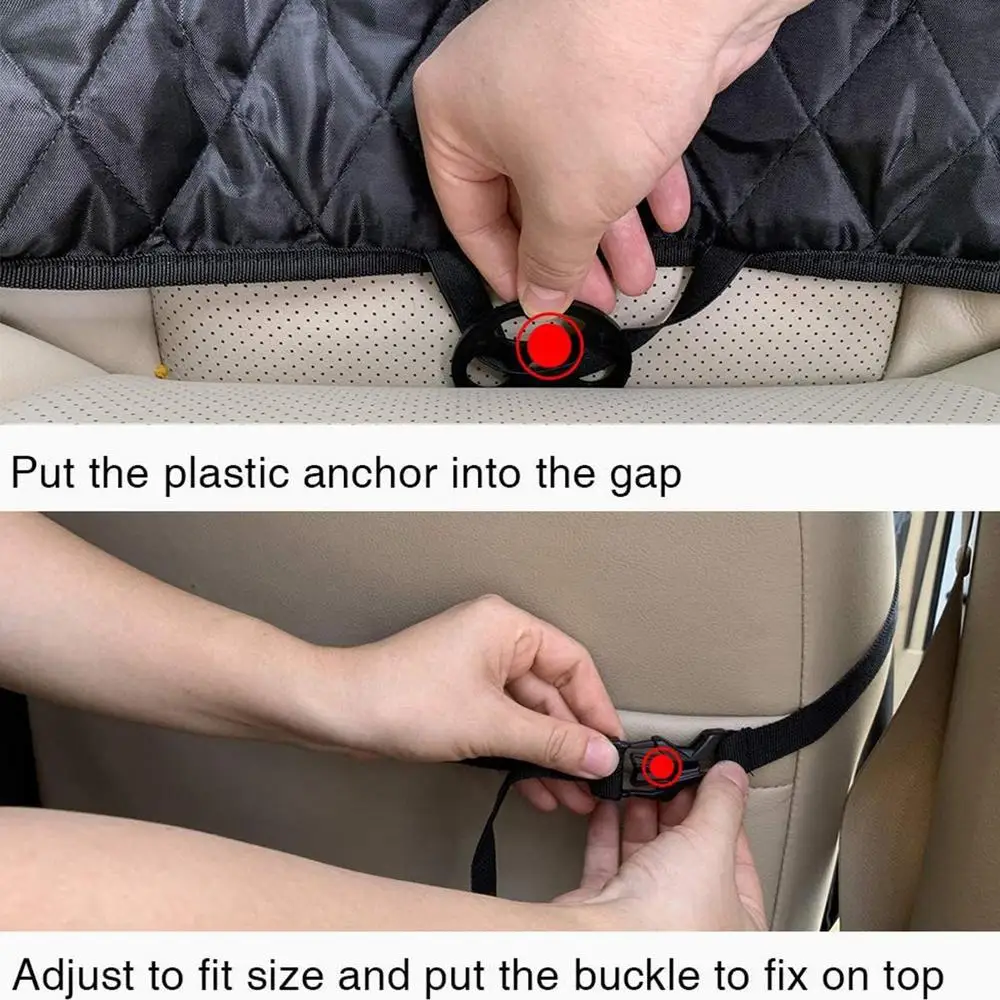 Put the plastic anchor into the gap

Adjust to fit size and put the buckle to fix on top