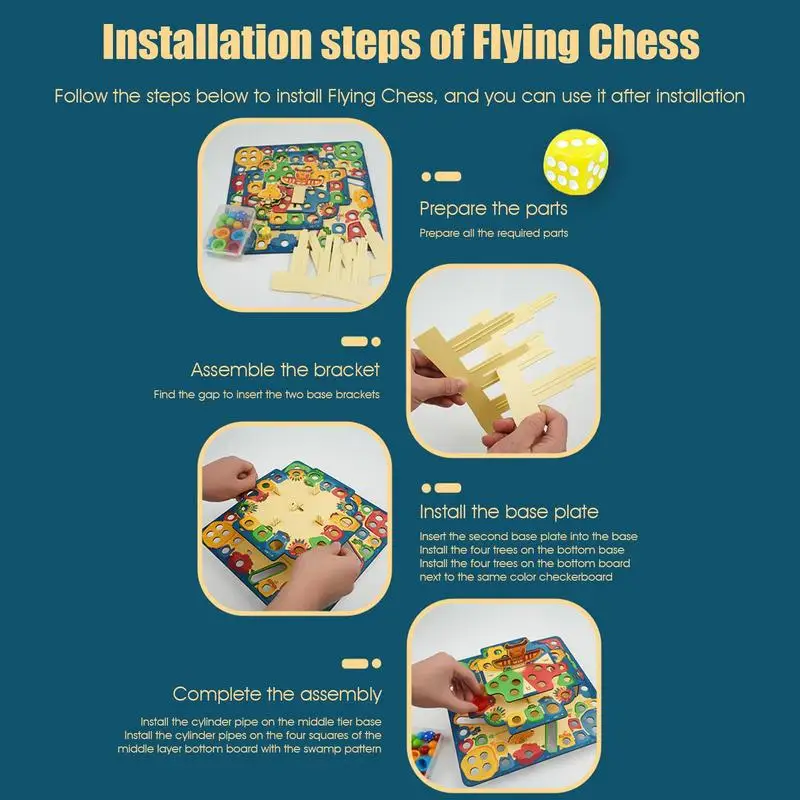 Installation steps of Flying Chess

Follow the steps below to install Flying Chess, and you can use it after installation

Prepare the parts

Prepare all the required parts

Assemble the bracket

Find the gap to insert the two base brackets

Install the base plate

Insert the second base plate into the base
Install the four trees on the bottom base
Install the four trees on the bottom board next to the same color checkerboard

Complete the assembly

Install the cylinder pipe on the middle tier base
Install the cylinder pipes on the four squares of the middle layer bottom board with the swamp pattern