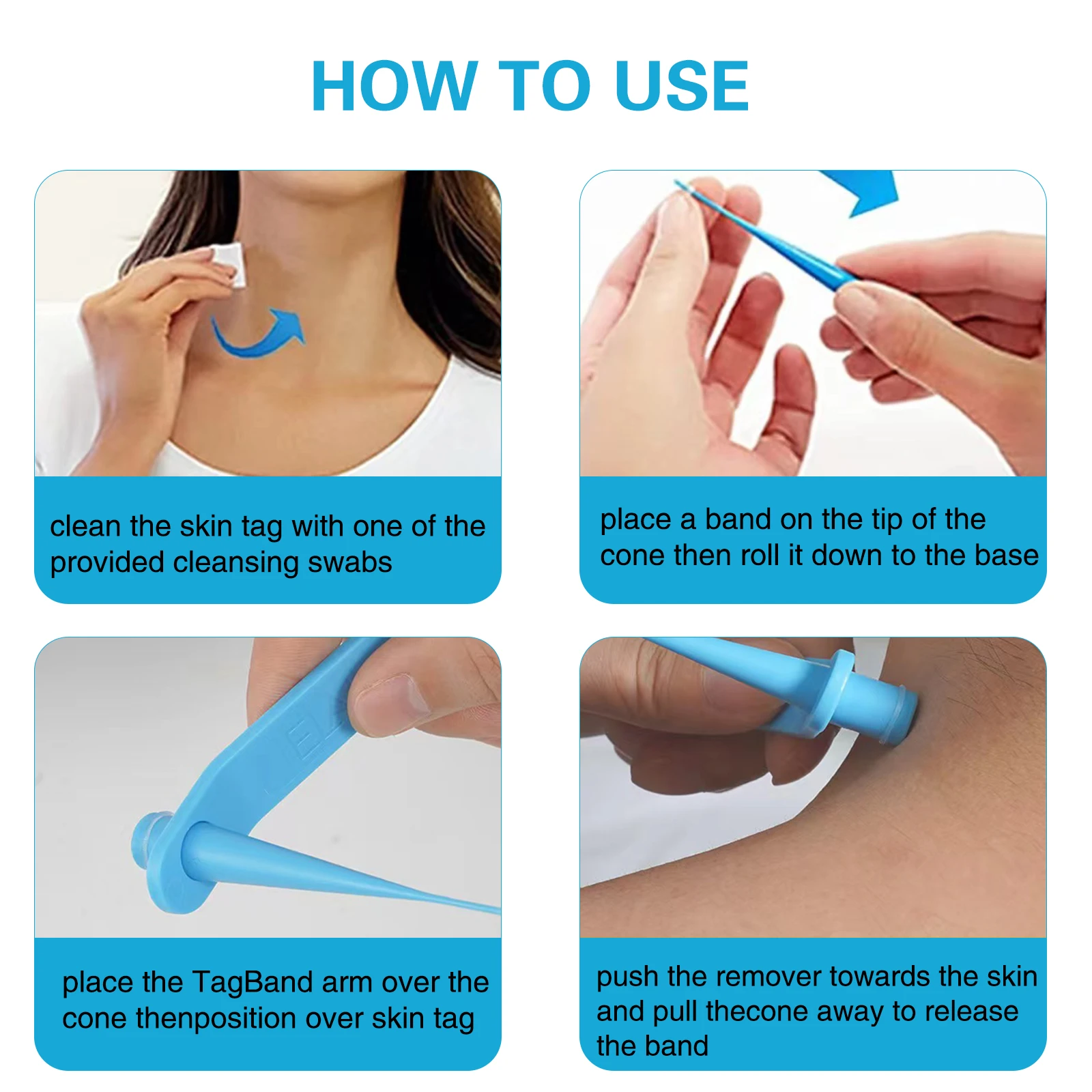 HOW TO USE

clean the skin tag with one of the provided cleansing swabs

place a band on the tip of the cone then roll it down to the base

place the TagBand arm over the cone thenposition over skin tag

push the remover towards the skin and pull thecone away to release the band