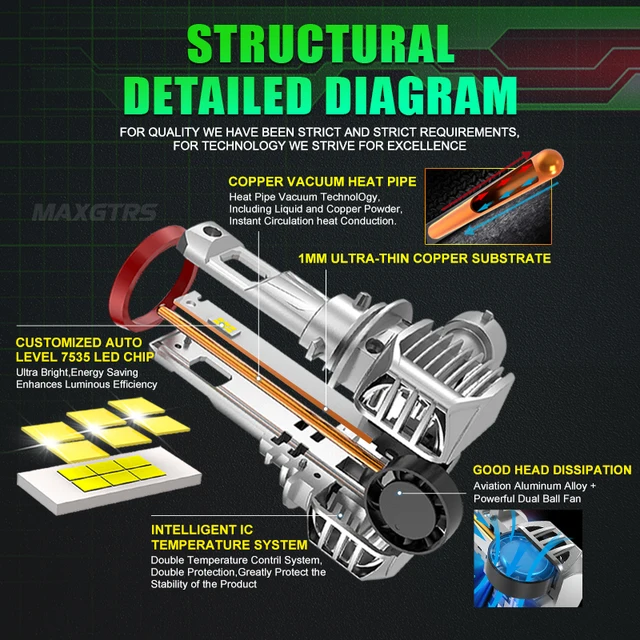 STRUCTURAL DETAILED DIAGRAM

FOR QUALITY WE HAVE BEEN STRICT AND STRICT REQUIREMENTS, FOR TECHNOLOGY WE STRIVE FOR EXCELLENCE

MAXGTRS

COPPER VACUUM HEAT PIPE
Heat Pipe Vacuum TechnolOgy, Including Liquid and Copper Powder, Instant Circulation heat Conduction.

1MM ULTRA-THIN COPPER SUBSTRATE

CUSTOMIZED AUTO LEVEL 7535 LED CHIP
Ultra Bright,Energy Saving Enhances Luminous Efficiency

GOOD HEAD DISSIPATION
Aviation Aluminum Alloy + Powerful Dual Ball Fan

INTELLIGENT IC TEMPERATURE SYSTEM
Double Temperature Contril System, Double Protection,Greatly Protect the Stability of the Product