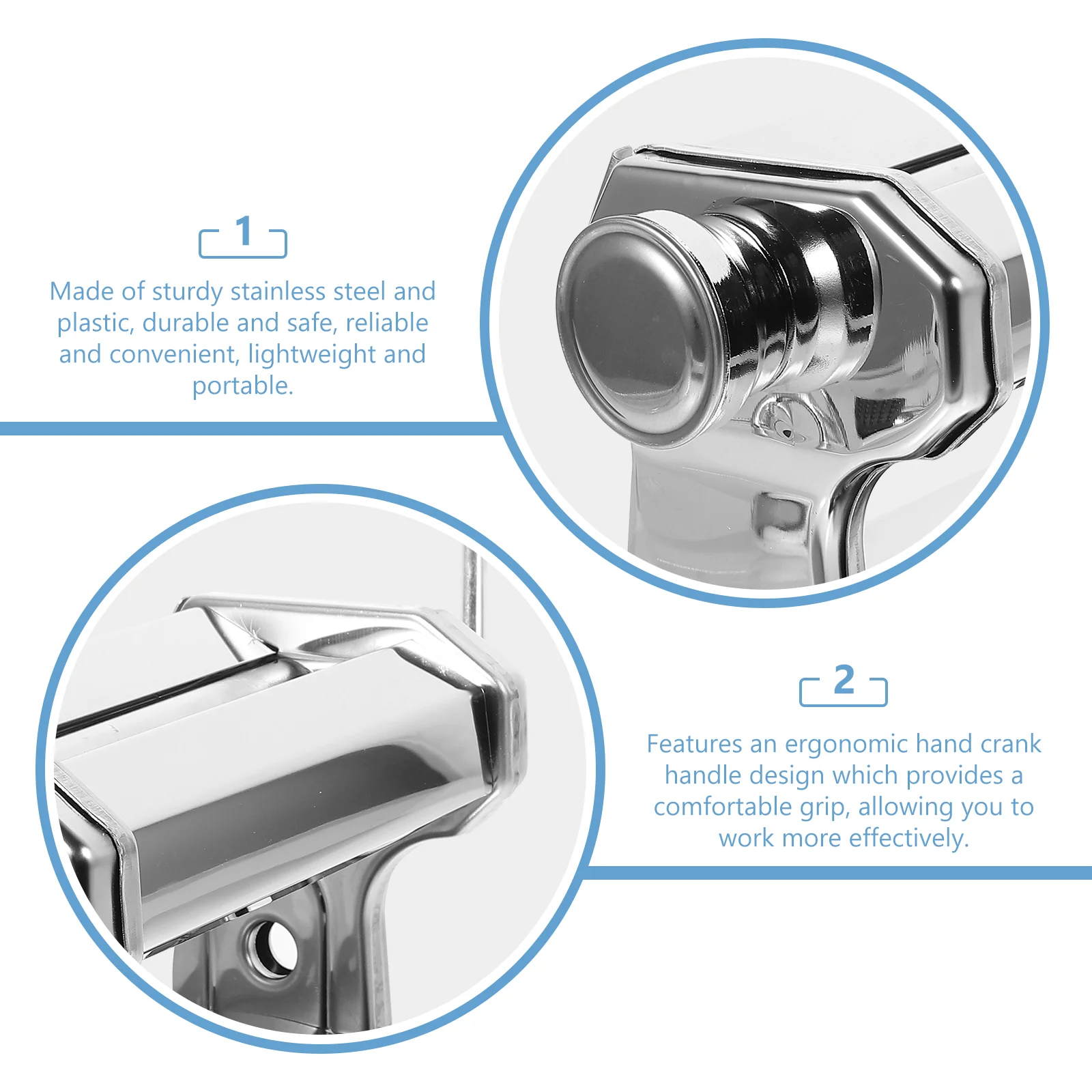 1

Made of sturdy stainless steel and plastic, durable and safe, reliable and convenient, lightweight and portable.

2

Features an ergonomic hand crank handle design which provides a comfortable grip, allowing you to work more effectively.