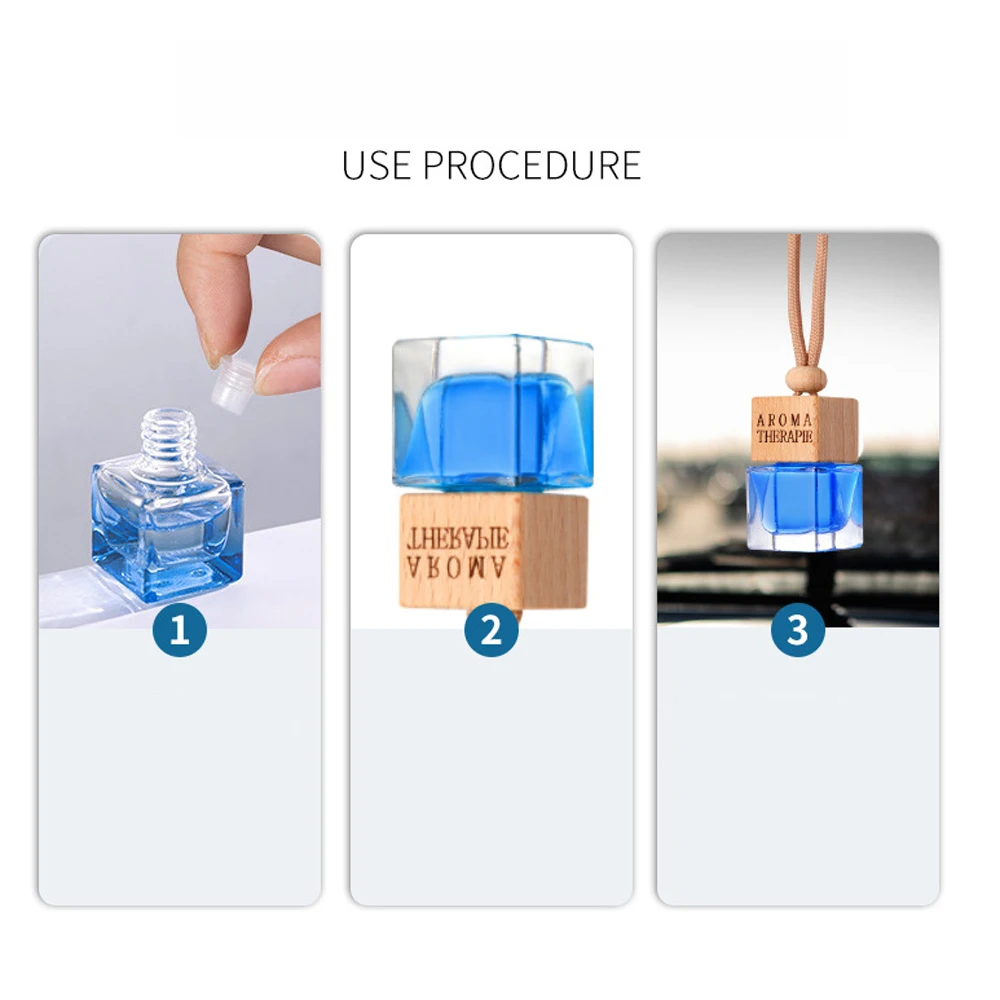 USE PROCEDURE

1

AROMA
THERAPIE

2

AROMA
THERAPIE

3