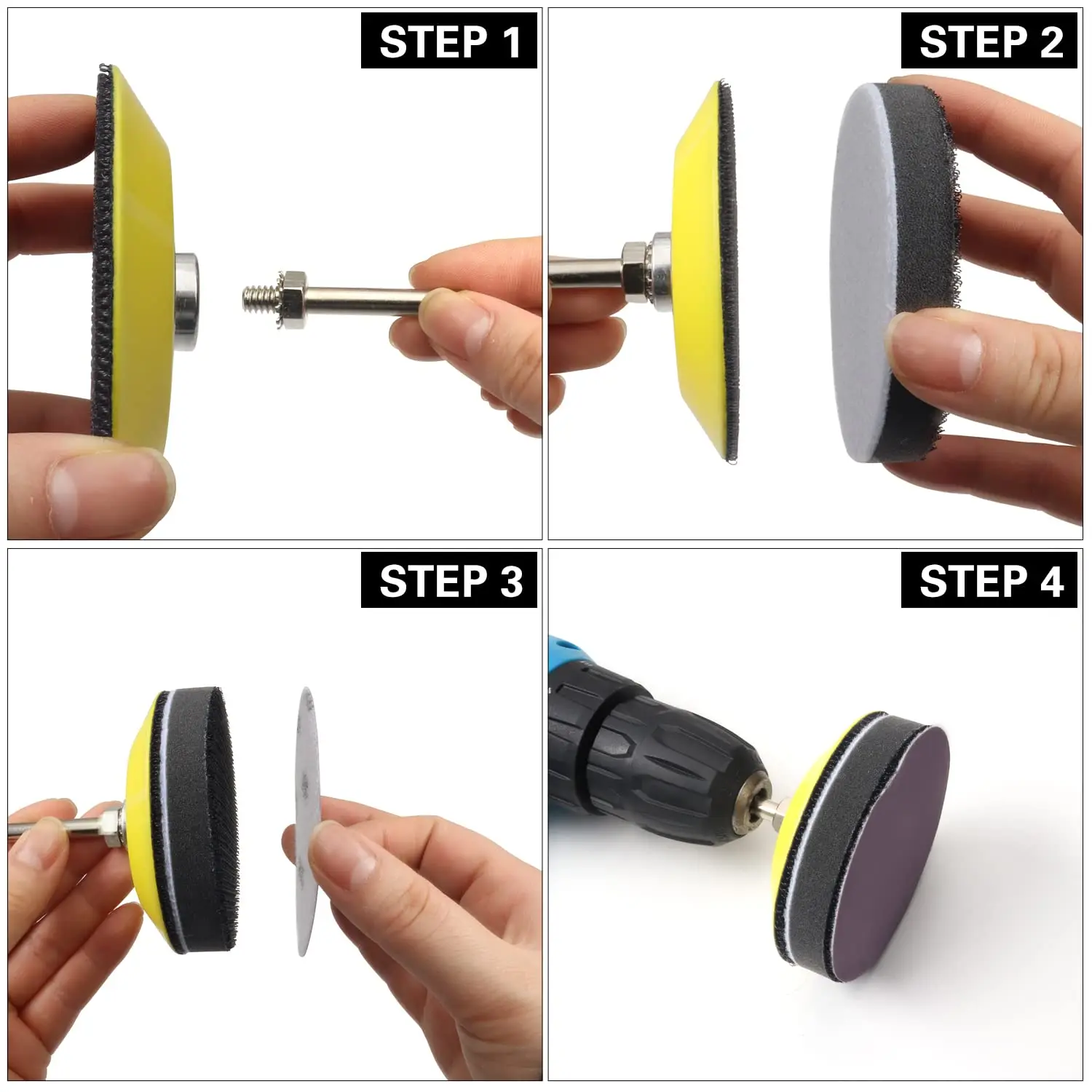 STEP 1

STEP 2

STEP 3

STEP 4