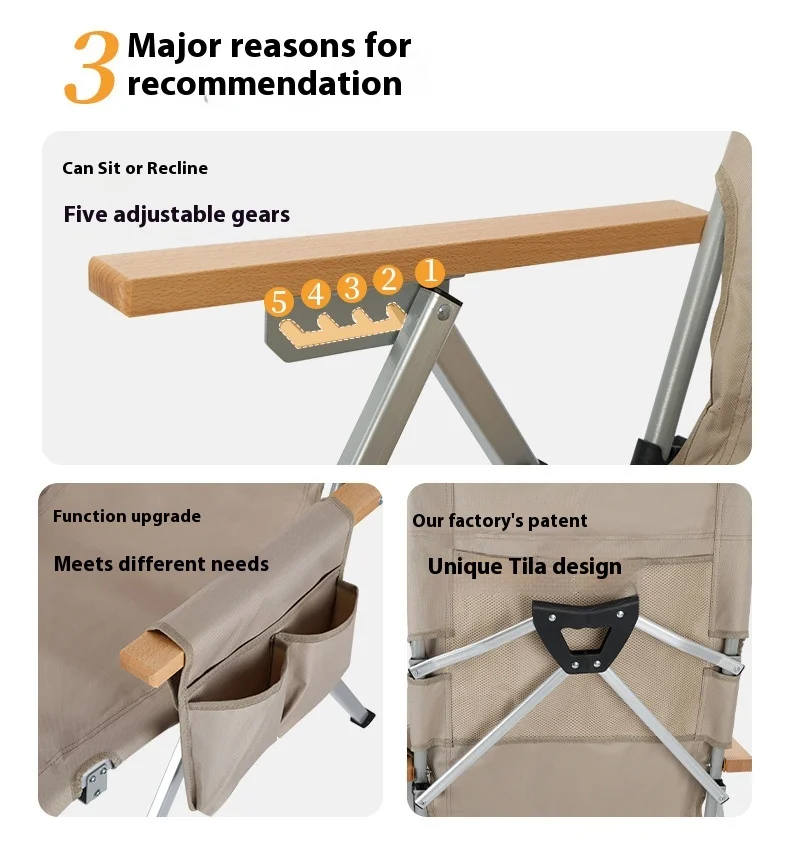 3 Major reasons for recommendation

Can Sit or Recline

Five adjustable gears

5 4 3 2 1

Function upgrade

Meets different needs

Our factory's patent

Unique Tila design