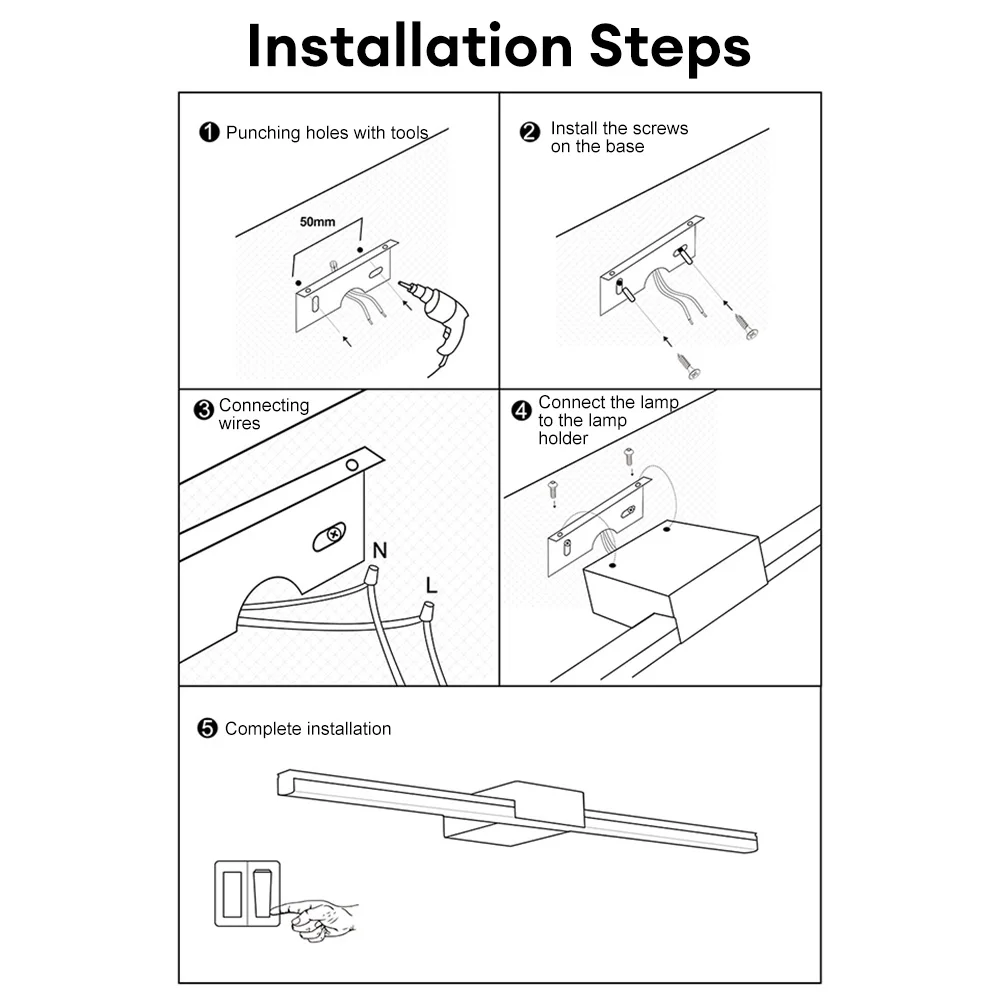 Installation Steps

❶ Punching holes with tools

50mm

❷ Install the screws on the base

❸ Connecting wires

N

L

❹ Connect the lamp to the lamp holder

❺ Complete installation