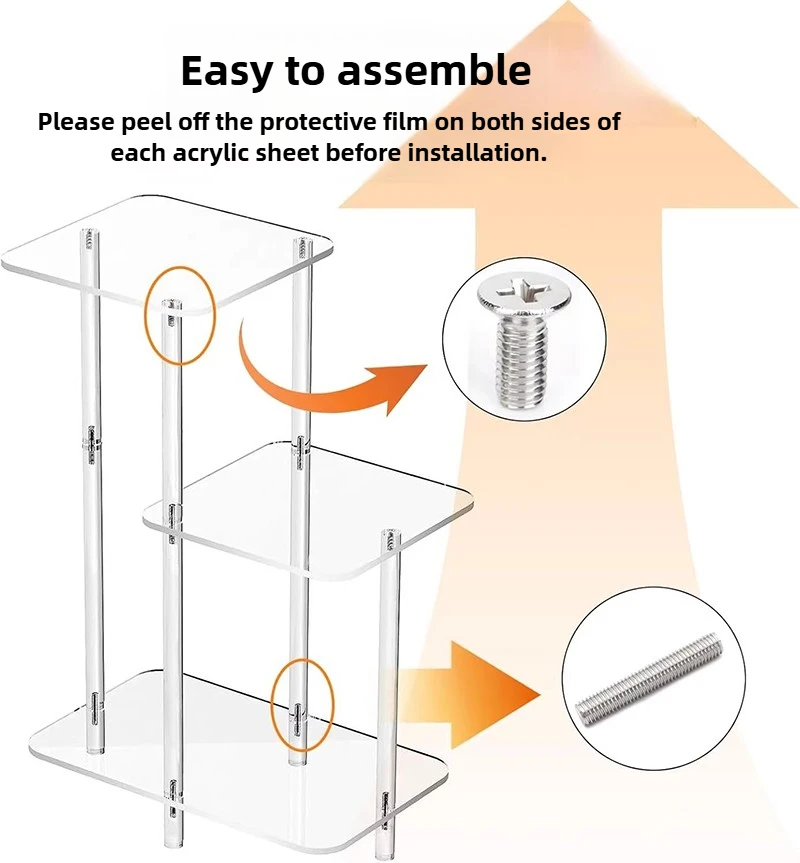 Easy to assemble

Please peel off the protective film on both sides of each acrylic sheet before installation.