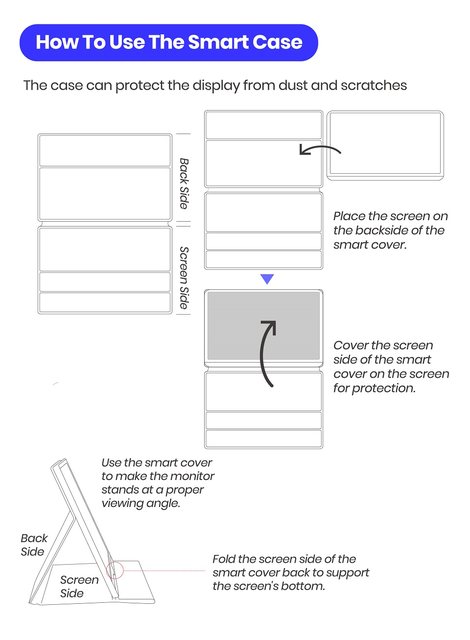 How To Use The Smart Case

The case can protect the display from dust and scratches

Back Side

Screen Side

Place the screen on the backside of the smart cover.

Cover the screen side of the smart cover on the screen for protection.

Use the smart cover to make the monitor stands at a proper viewing angle.

Back Side

Screen Side

Fold the screen side of the smart cover back to support the screen's bottom.