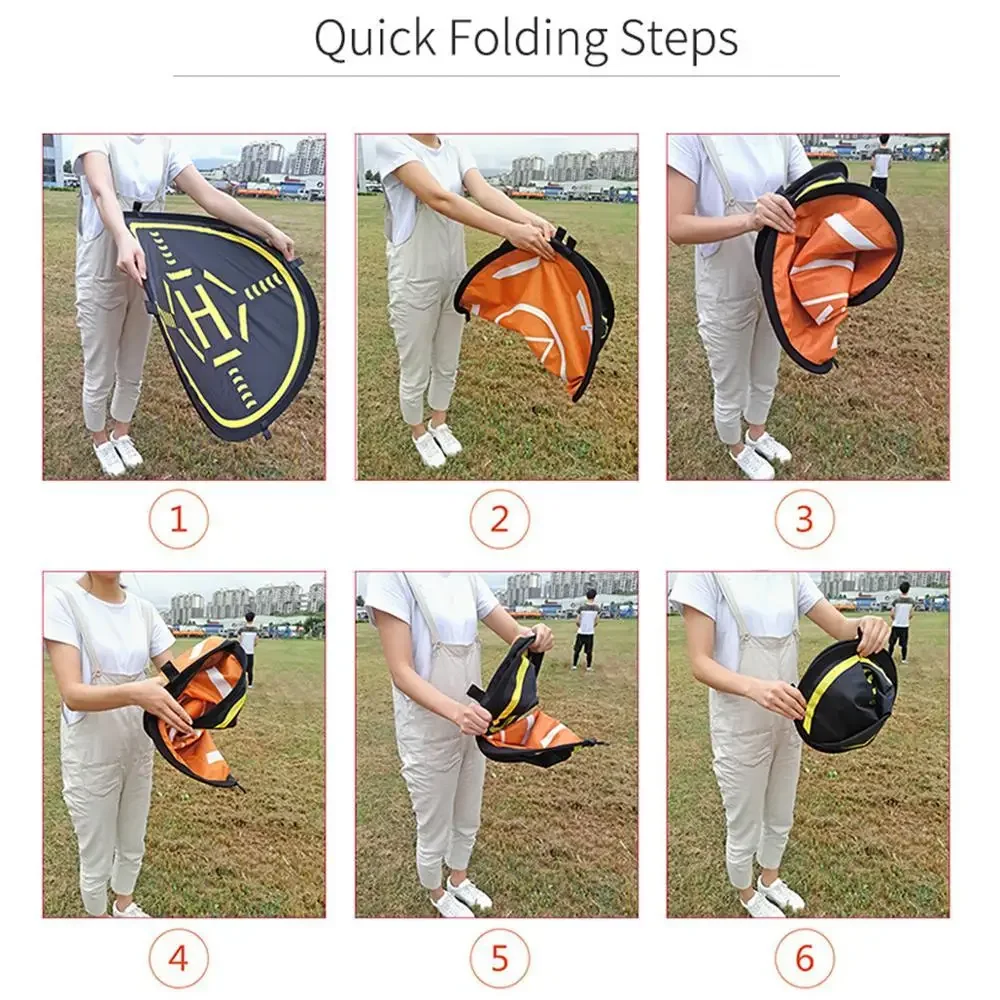 Quick Folding Steps

H

1

2

3

4

5

6