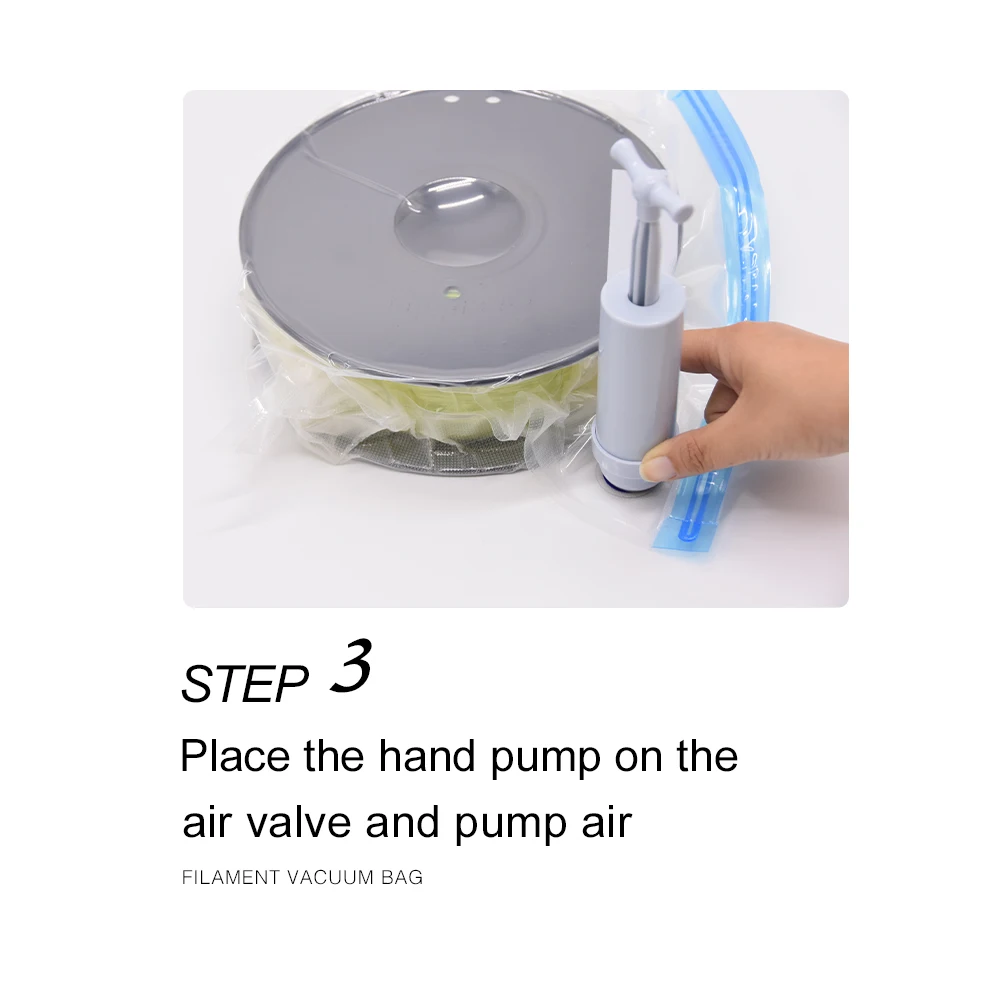 STEP 3

Place the hand pump on the air valve and pump air

FILAMENT VACUUM BAG