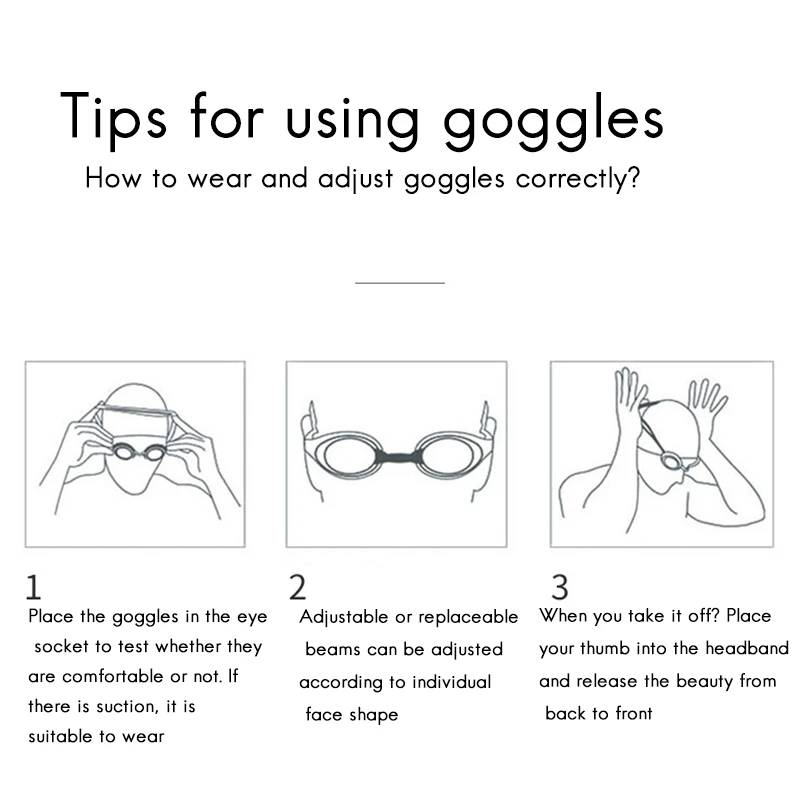 Tips for using goggles

How to wear and adjust goggles correctly?

1
Place the goggles in the eye socket to test whether they are comfortable or not. If there is suction, it is suitable to wear

2
Adjustable or replaceable beams can be adjusted according to individual face shape

3
When you take it off? Place your thumb into the headband and release the beauty from back to front