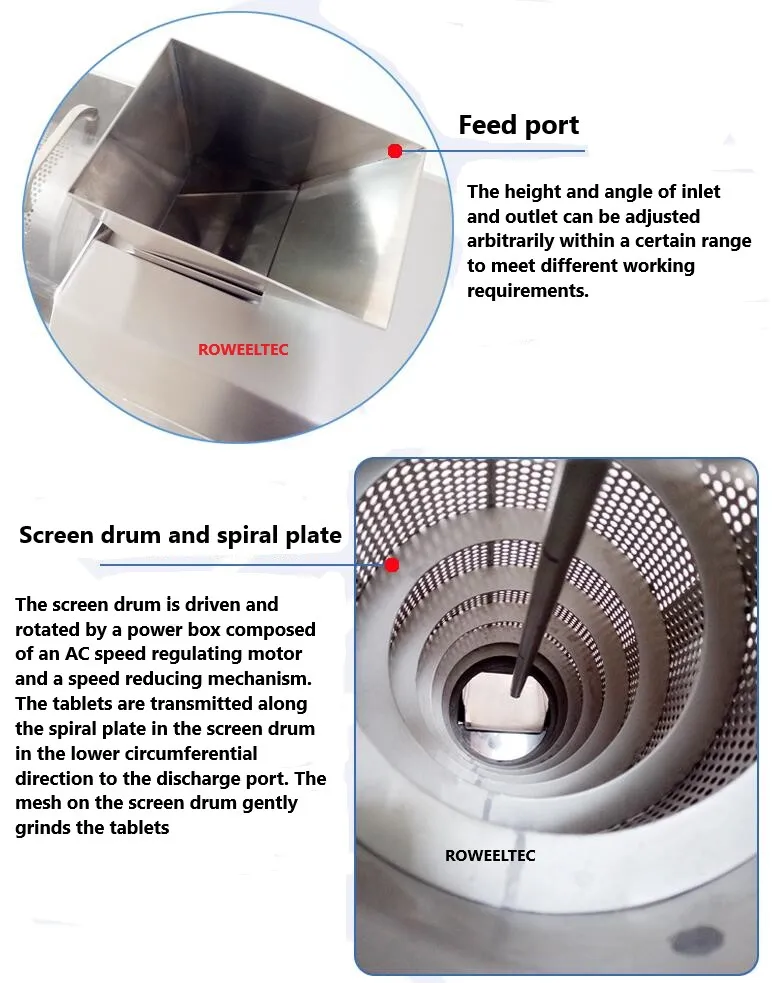 Feed port

The height and angle of inlet and outlet can be adjusted arbitrarily within a certain range to meet different working requirements.

ROWEELTEC

Screen drum and spiral plate

The screen drum is driven and rotated by a power box composed of an AC speed regulating motor and a speed reducing mechanism. The tablets are transmitted along the spiral plate in the screen drum in the lower circumferential direction to the discharge port. The mesh on the screen drum gently grinds the tablets

ROWEELTEC