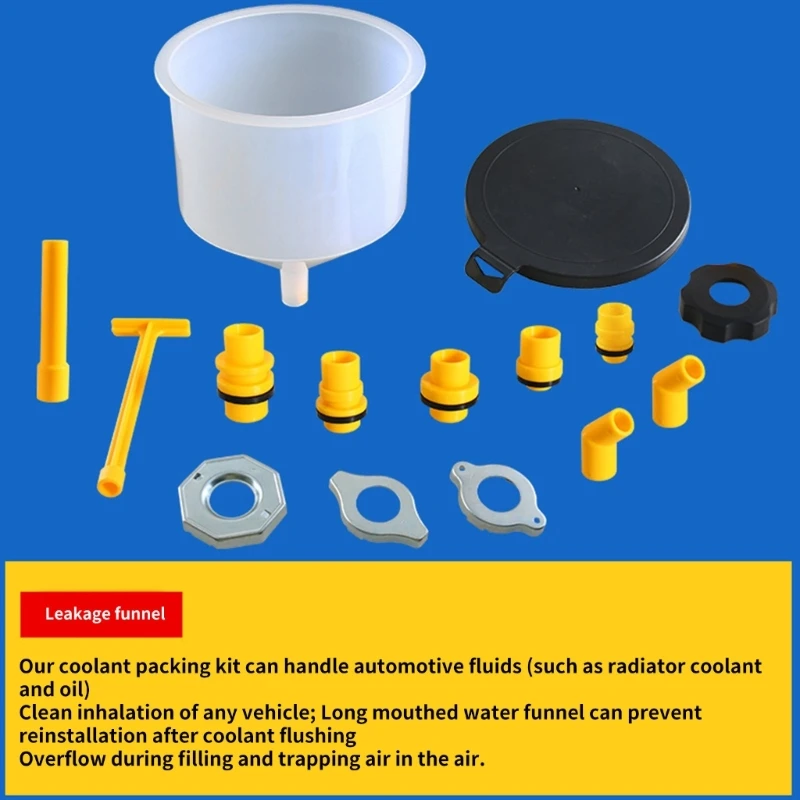 Leakage funnel

Our coolant packing kit can handle automotive fluids (such as radiator coolant and oil)
Clean inhalation of any vehicle; Long mouthed water funnel can prevent reinstallation after coolant flushing
Overflow during filling and trapping air in the air.