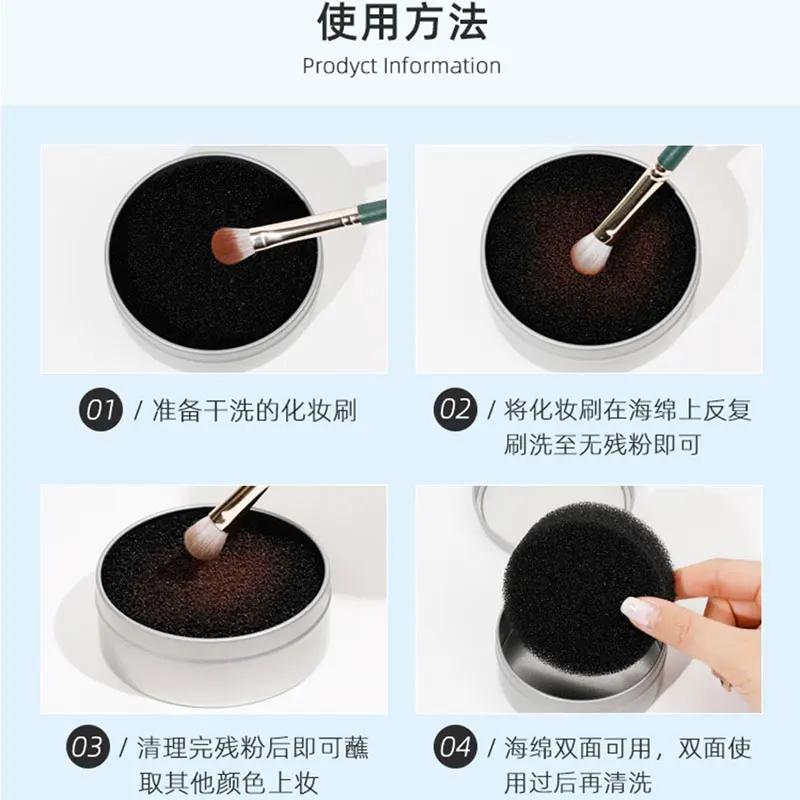 使用方法

Prodyct Information

01 / 准备干洗的化妆刷

02 / 将化妆刷在海绵上反复刷洗至无残粉即可

03 / 清理完残粉后即可蘸取其他颜色上妆

04 / 海绵双面可用，双面使用过后再清洗