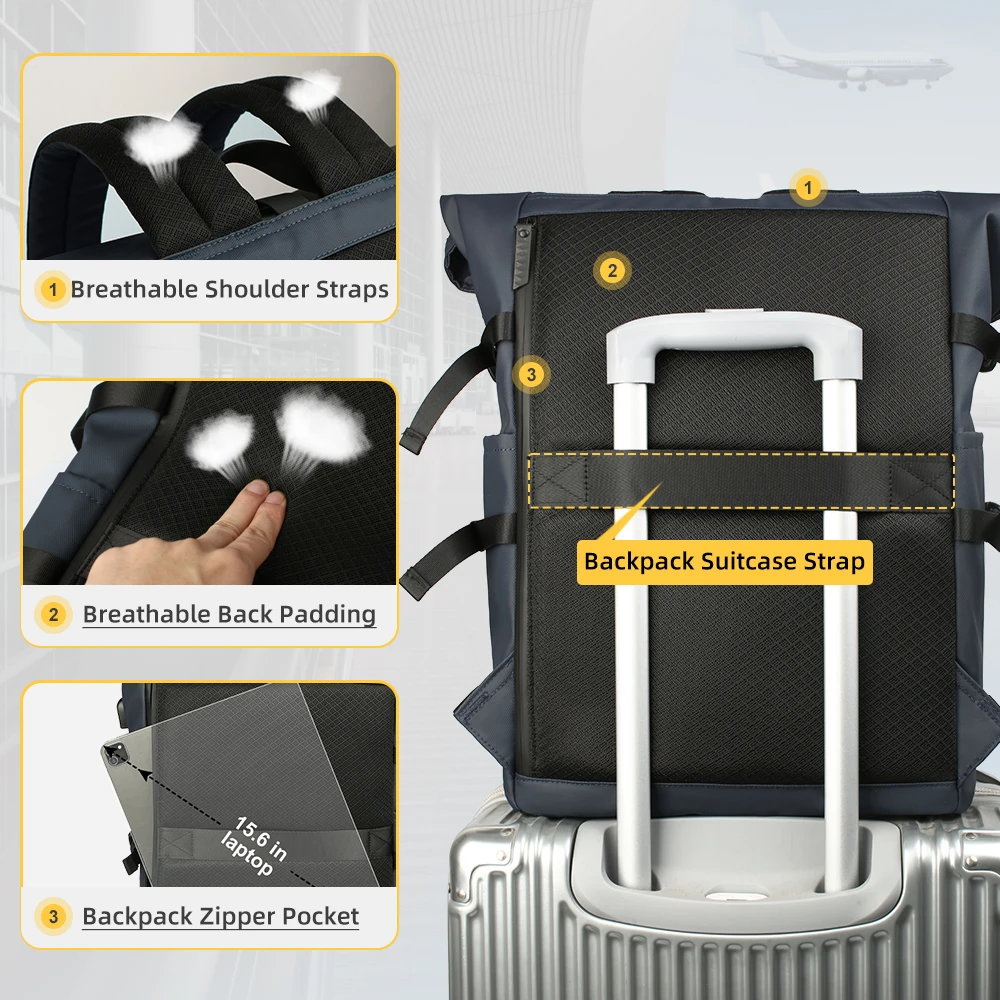 1 Breathable Shoulder Straps

2 Breathable Back Padding

15.6 in laptop

3 Backpack Zipper Pocket

1

2

3

Backpack Suitcase Strap