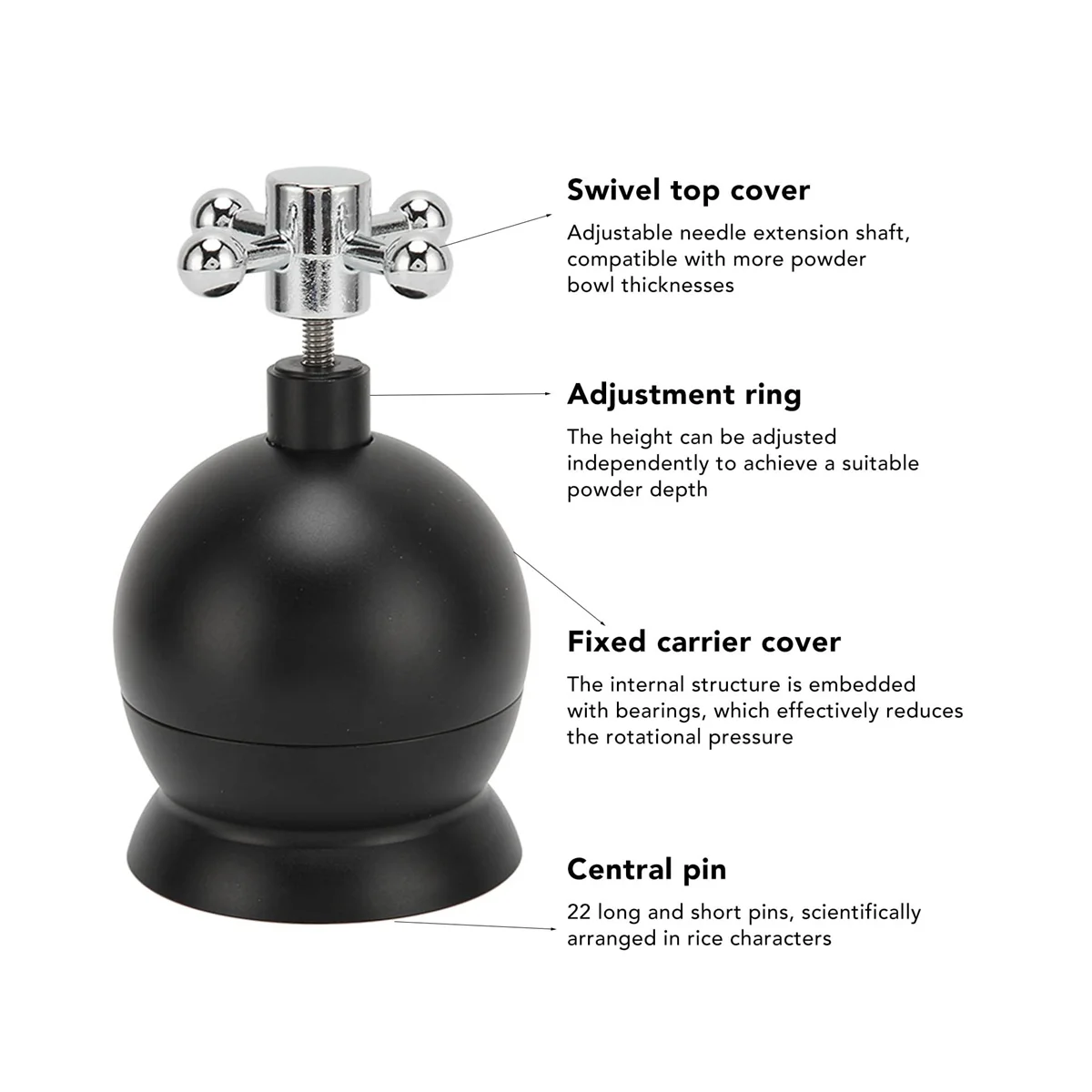 Swivel top cover

Adjustable needle extension shaft, compatible with more powder bowl thicknesses

Adjustment ring

The height can be adjusted independently to achieve a suitable powder depth

Fixed carrier cover

The internal structure is embedded with bearings, which effectively reduces the rotational pressure

Central pin

22 long and short pins, scientifically arranged in rice characters