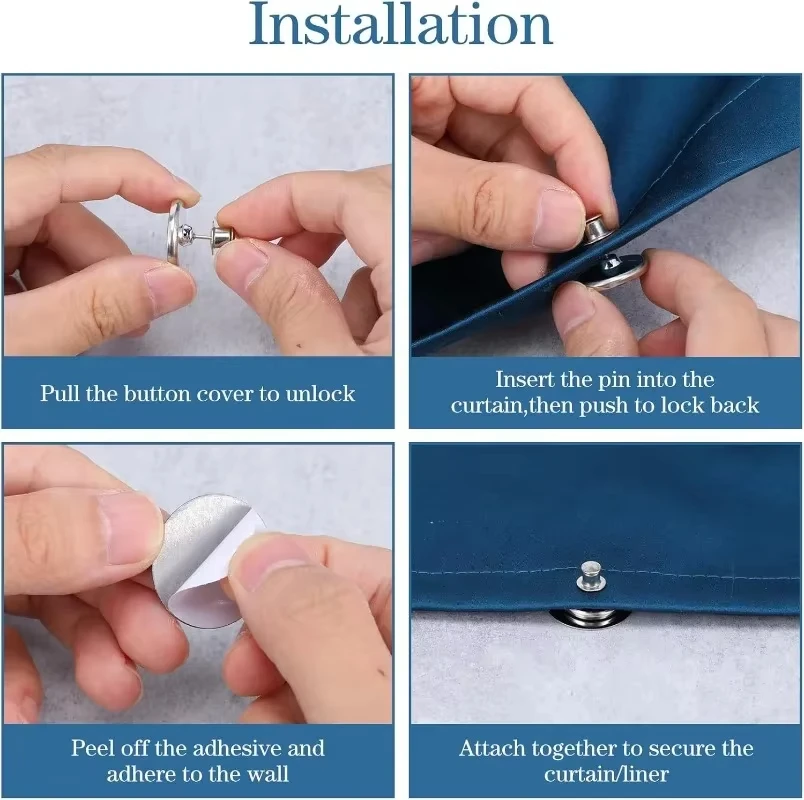 Installation

Pull the button cover to unlock

Insert the pin into the curtain,then push to lock back

Peel off the adhesive and adhere to the wall

Attach together to secure the curtain/liner