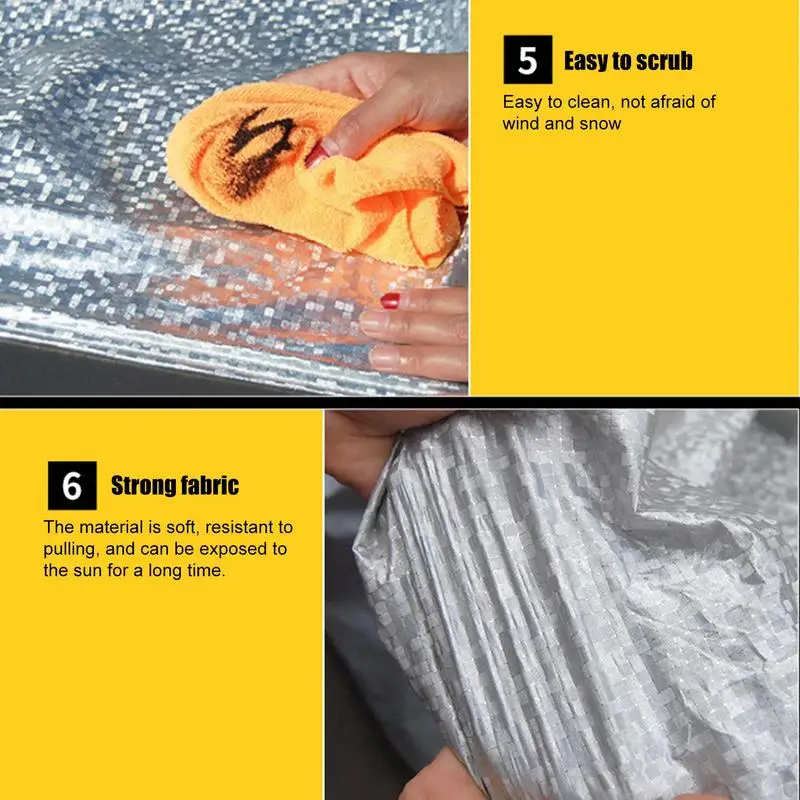 5 Easy to scrub

Easy to clean, not afraid of wind and snow

6 Strong fabric

The material is soft, resistant to pulling, and can be exposed to the sun for a long time.