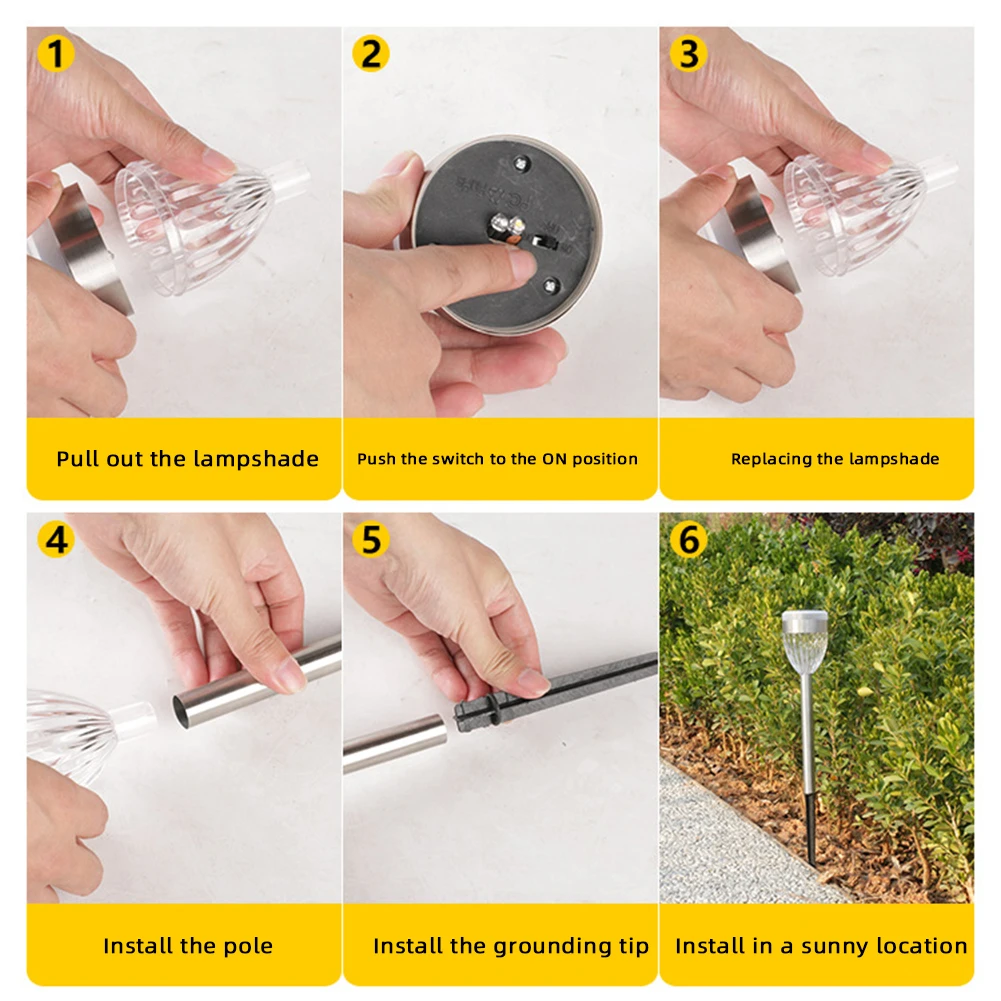 1

Pull out the lampshade

2

Push the switch to the ON position

3

Replacing the lampshade

4

Install the pole

5

Install the grounding tip

6

Install in a sunny location