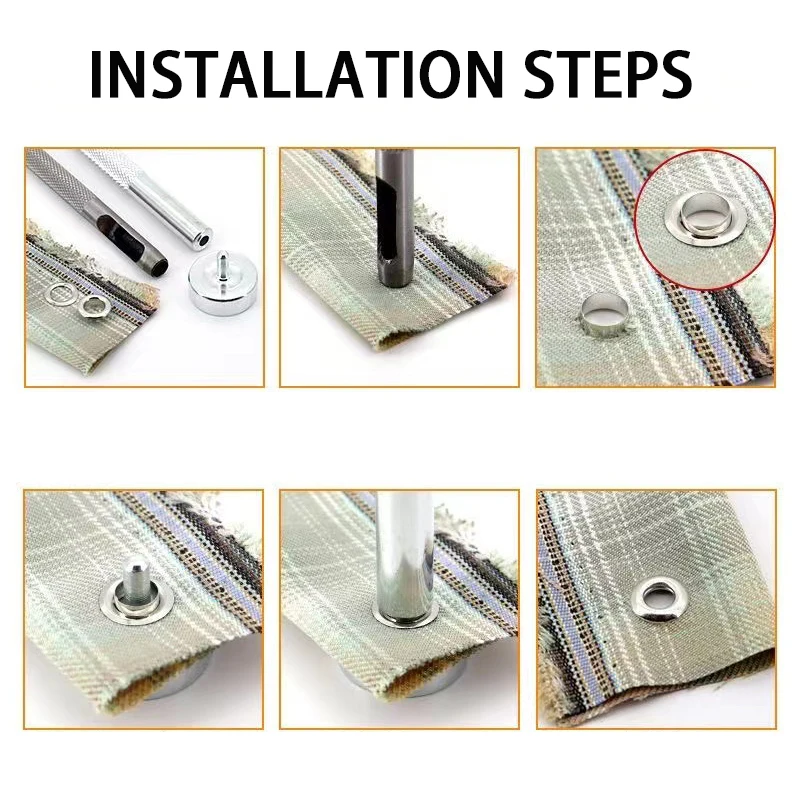 INSTALLATION STEPS