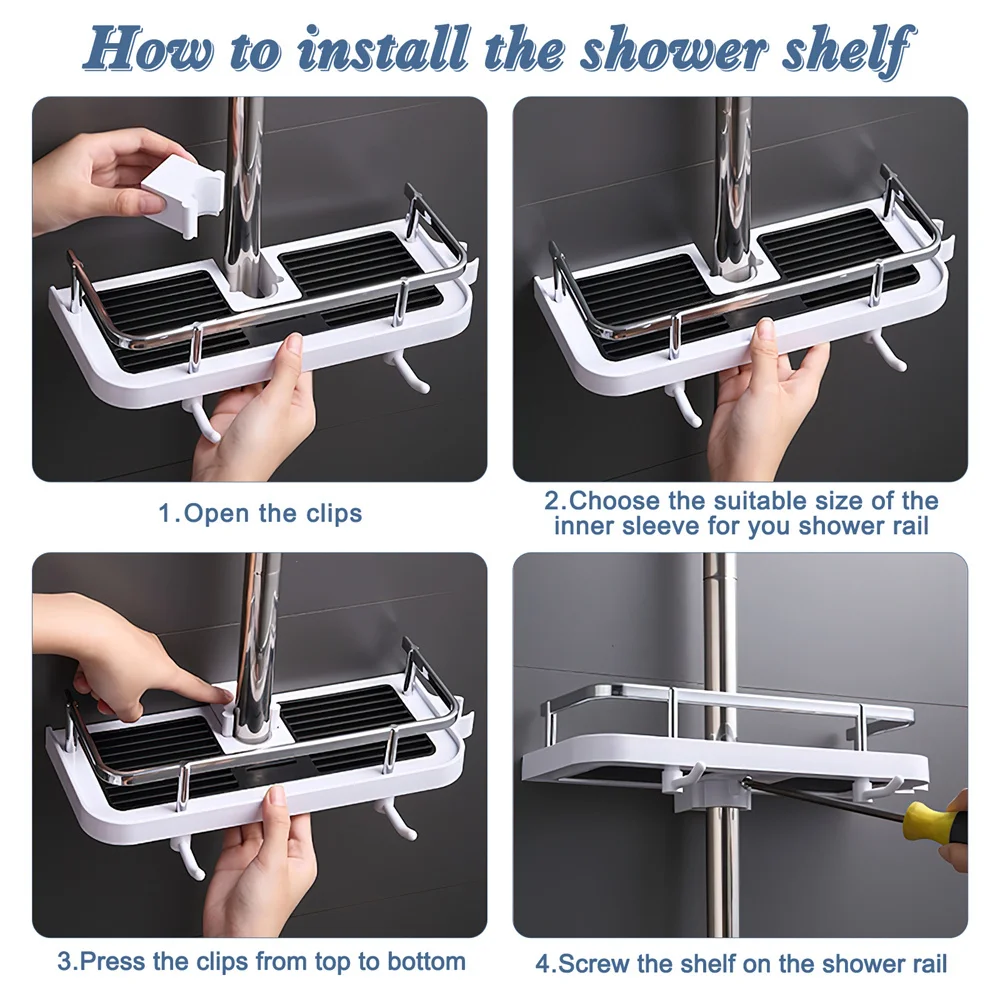 How to install the shower shelf

1.Open the clips

2.Choose the suitable size of the inner sleeve for you shower rail

3.Press the clips from top to bottom

4.Screw the shelf on the shower rail