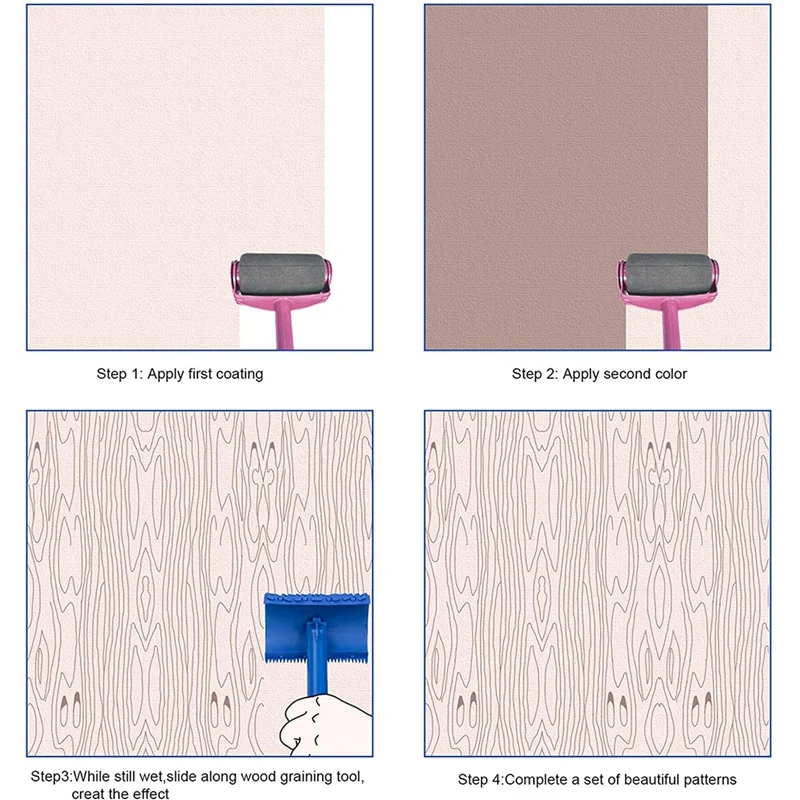 Step 1: Apply first coating

Step 2: Apply second color

Step3:While still wet,slide along wood graining tool, creat the effect

Step 4:Complete a set of beautiful patterns