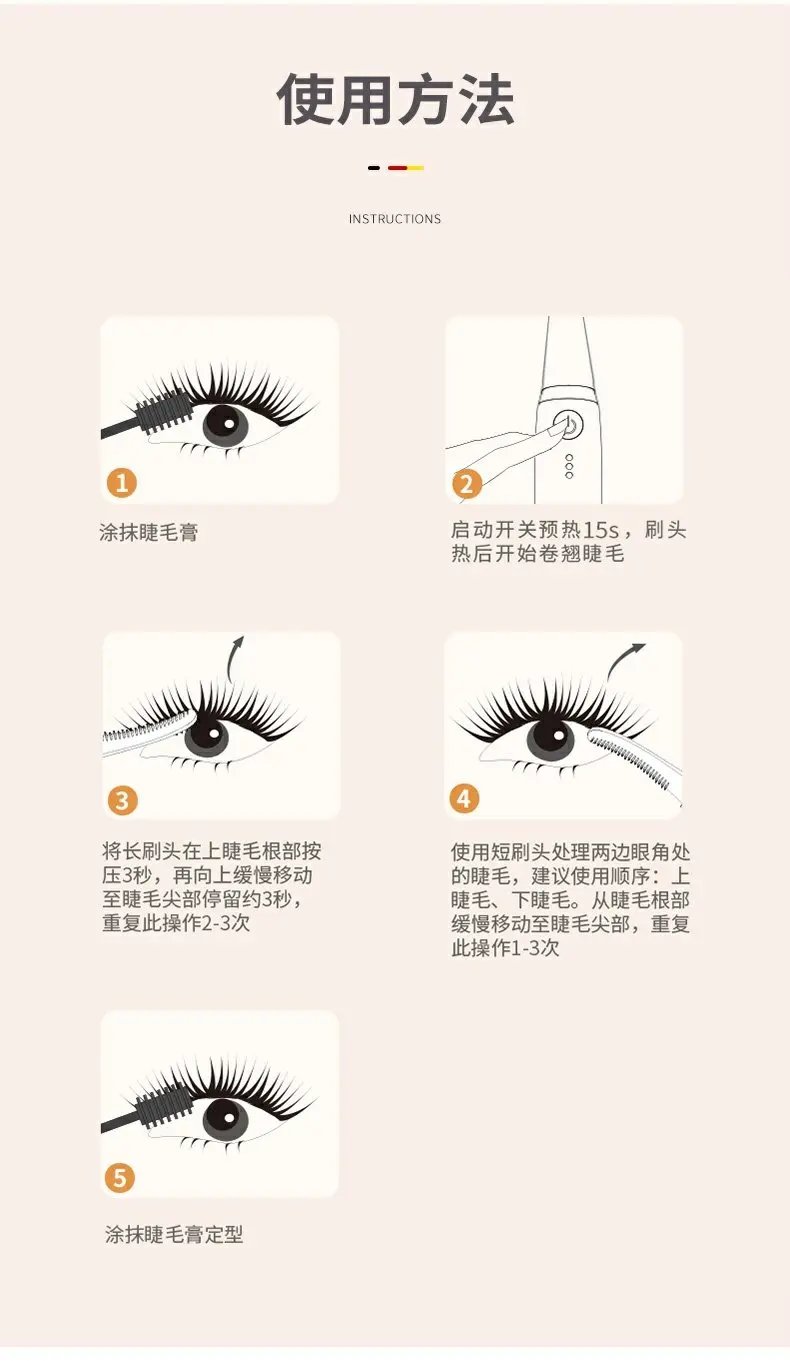 使用方法

INSTRUCTIONS

1

涂抹睫毛膏

2

启动开关预热15s，刷头热后开始卷翘睫毛

3

将长刷头在上睫毛根部按压3秒，再向上缓慢移动至睫毛尖部停留约3秒，重复此操作2-3次

4

使用短刷头处理两边眼角处的睫毛，建议使用顺序：上睫毛、下睫毛。从睫毛根部缓慢移动至睫毛尖部，重复此操作1-3次

5

涂抹睫毛膏定型