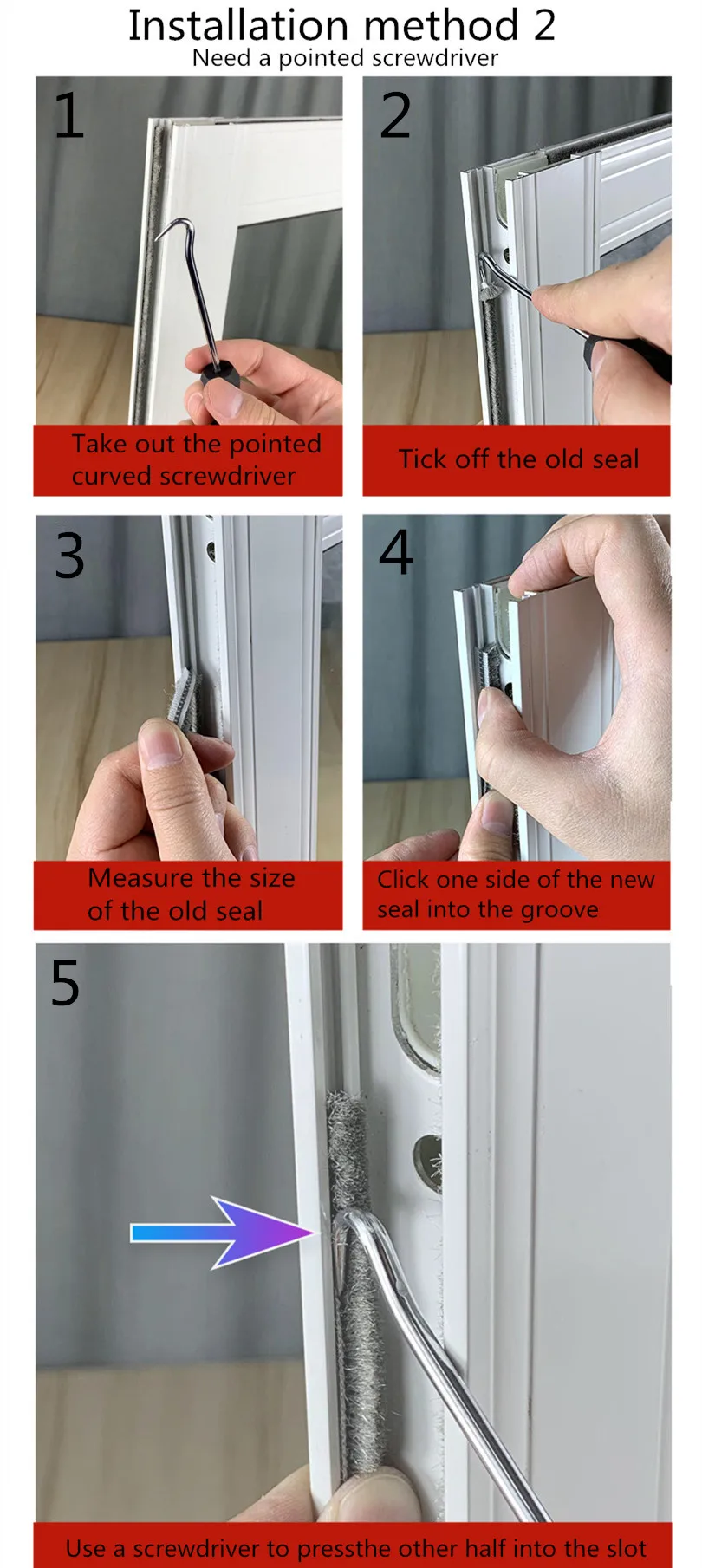 Installation method 2
Need a pointed screwdriver

1

Take out the pointed curved screwdriver

2

Tick off the old seal

3

Measure the size of the old seal

4

Click one side of the new seal into the groove

5

Use a screwdriver to pressthe other half into the slot