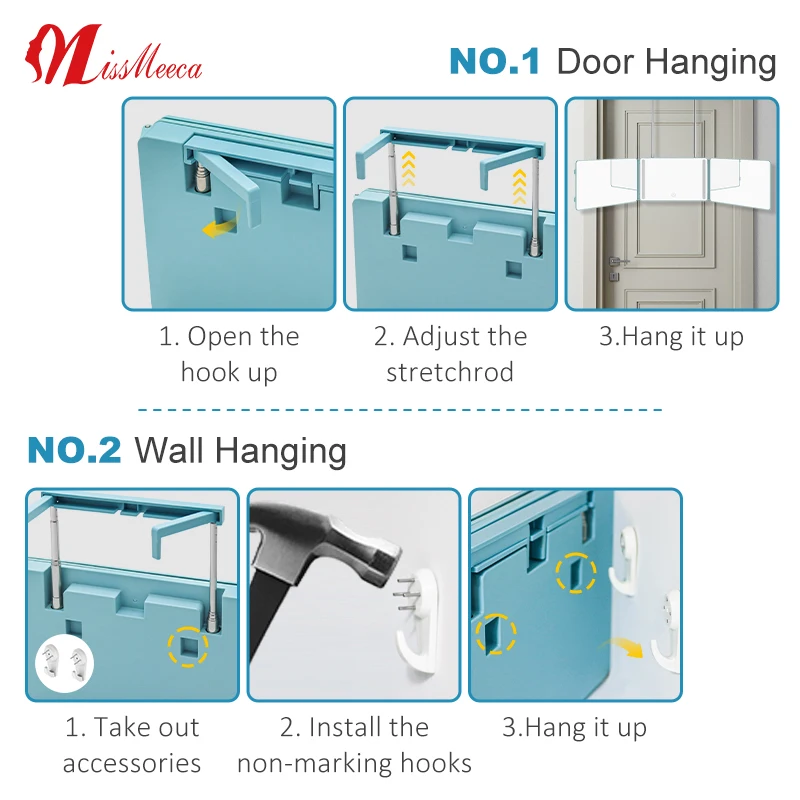 MissMeeca

NO.1 Door Hanging

1. Open the hook up

2. Adjust the stretchrod

3.Hang it up

NO.2 Wall Hanging

1. Take out accessories

2. Install the non-marking hooks

3.Hang it up