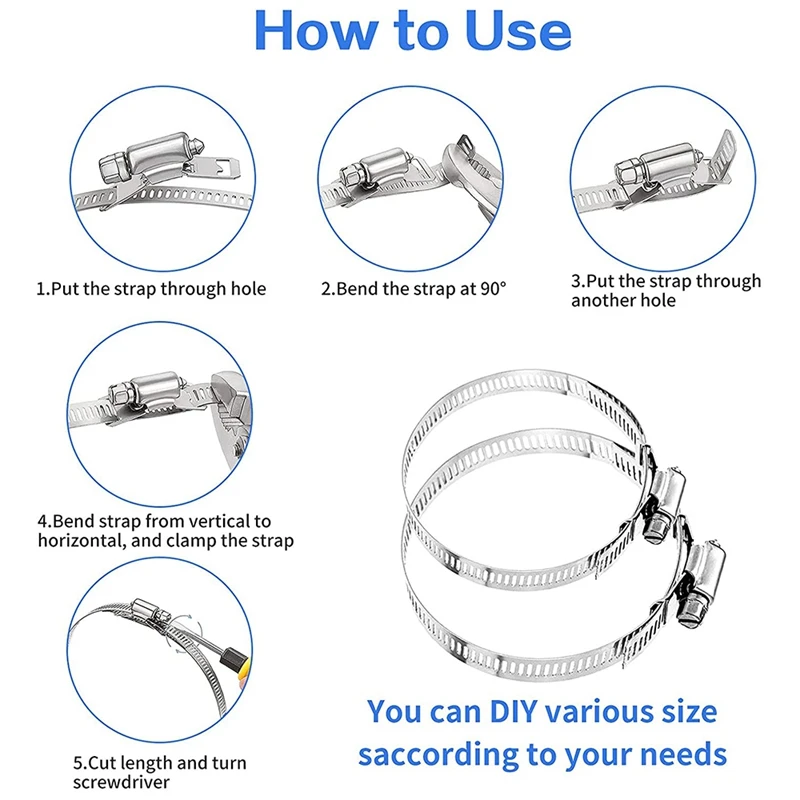 How to Use

1.Put the strap through hole

2.Bend the strap at 90°

3.Put the strap through another hole

4.Bend strap from vertical to horizontal, and clamp the strap

5.Cut length and turn screwdriver

You can DIY various size saccording to your needs