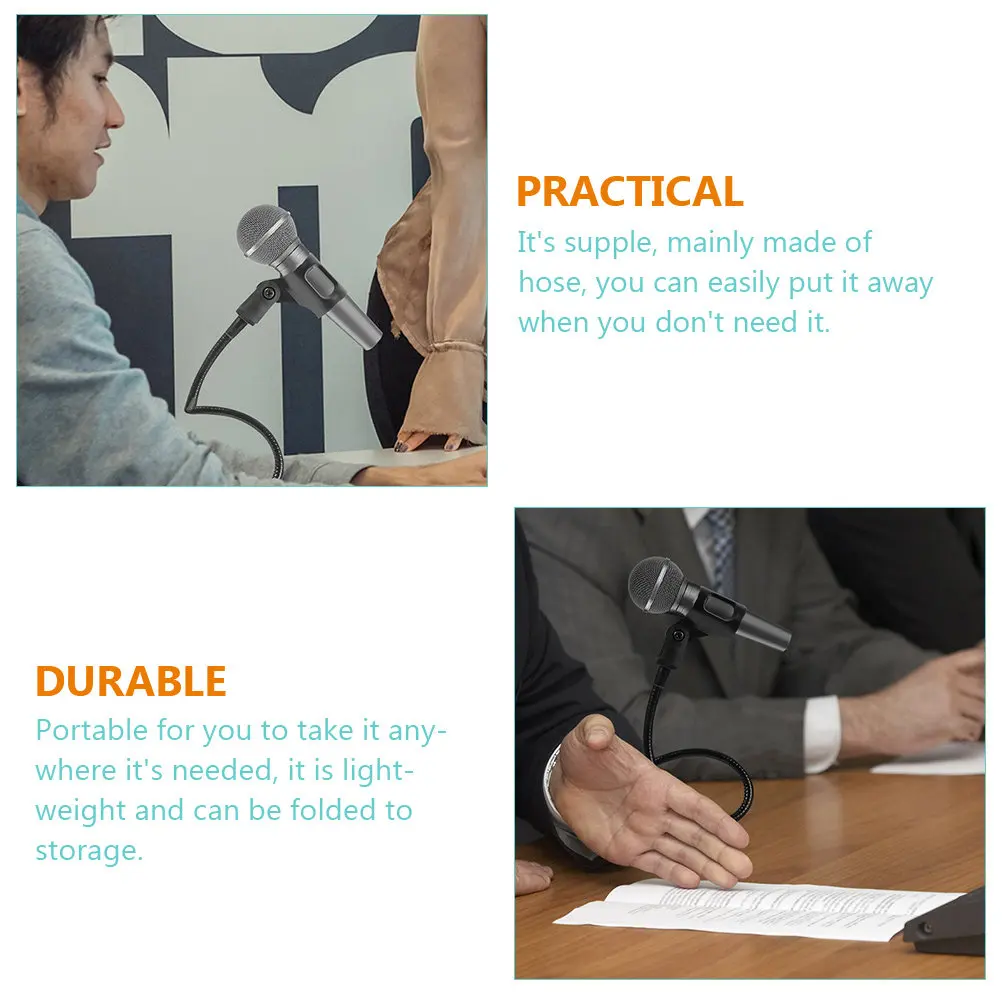 PRACTICAL
It's supple, mainly made of hose, you can easily put it away when you don't need it.

DURABLE
Portable for you to take it anywhere it's needed, it is lightweight and can be folded to storage.