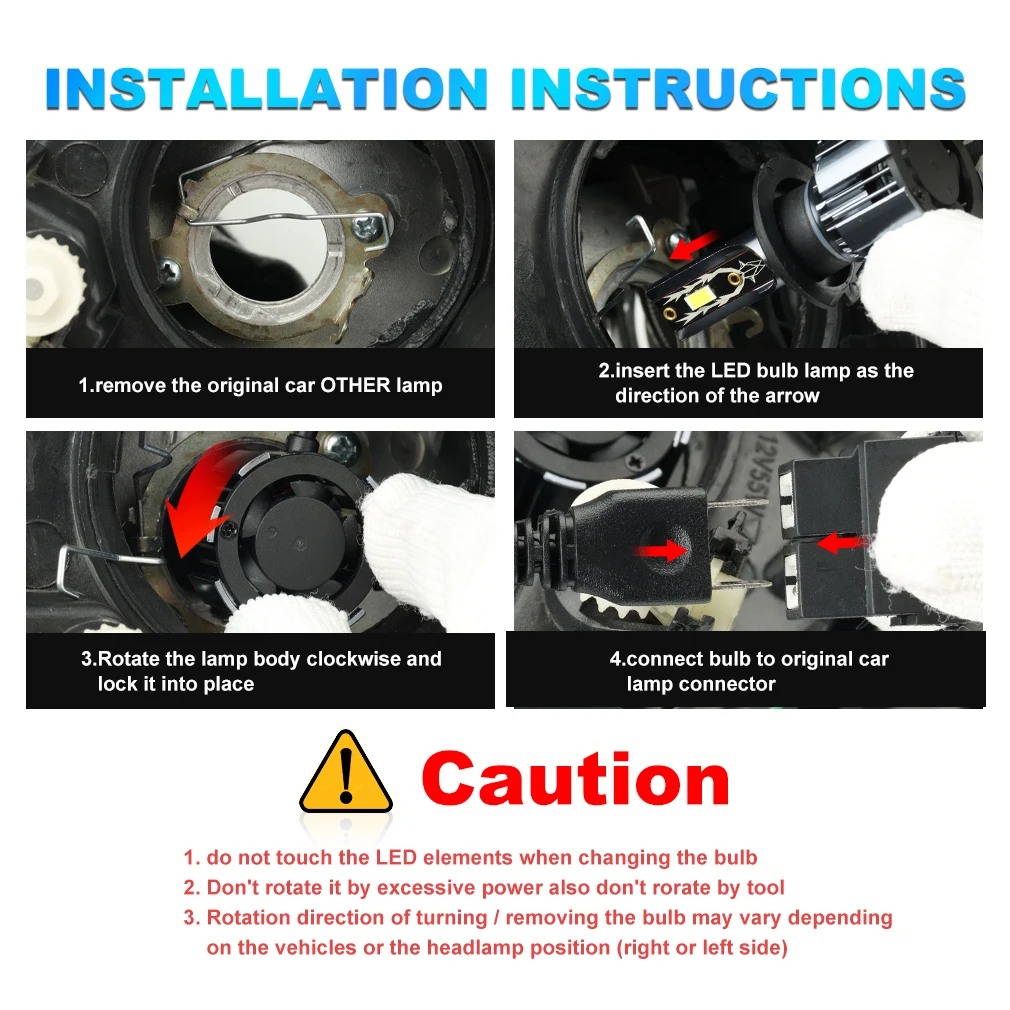 INSTALLATION INSTRUCTIONS

1.remove the original car OTHER lamp

2.insert the LED bulb lamp as the direction of the arrow

12V55W

3.Rotate the lamp body clockwise and lock it into place

4.connect bulb to original car lamp connector

Caution

1. do not touch the LED elements when changing the bulb
2. Don't rotate it by excessive power also don't rorate by tool
3. Rotation direction of turning / removing the bulb may vary depending on the vehicles or the headlamp position (right or left side)