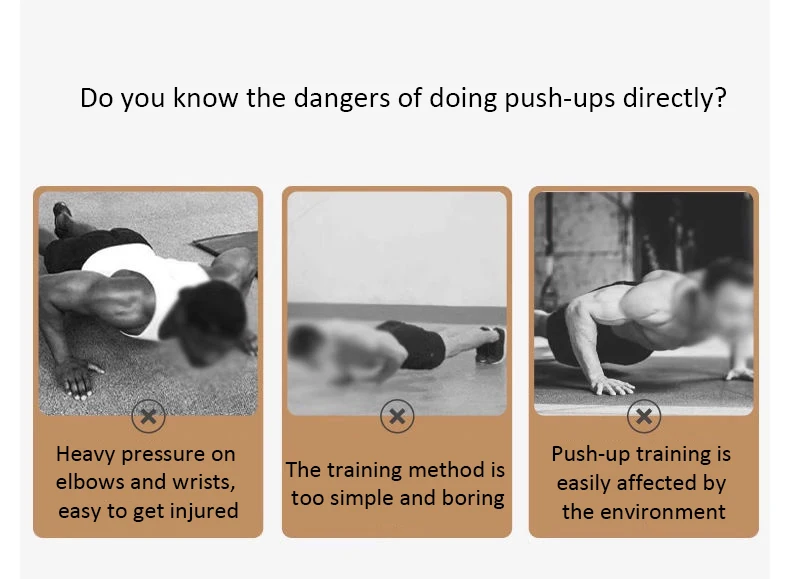 Do you know the dangers of doing push-ups directly?

Heavy pressure on elbows and wrists, easy to get injured

The training method is too simple and boring

Push-up training is easily affected by the environment