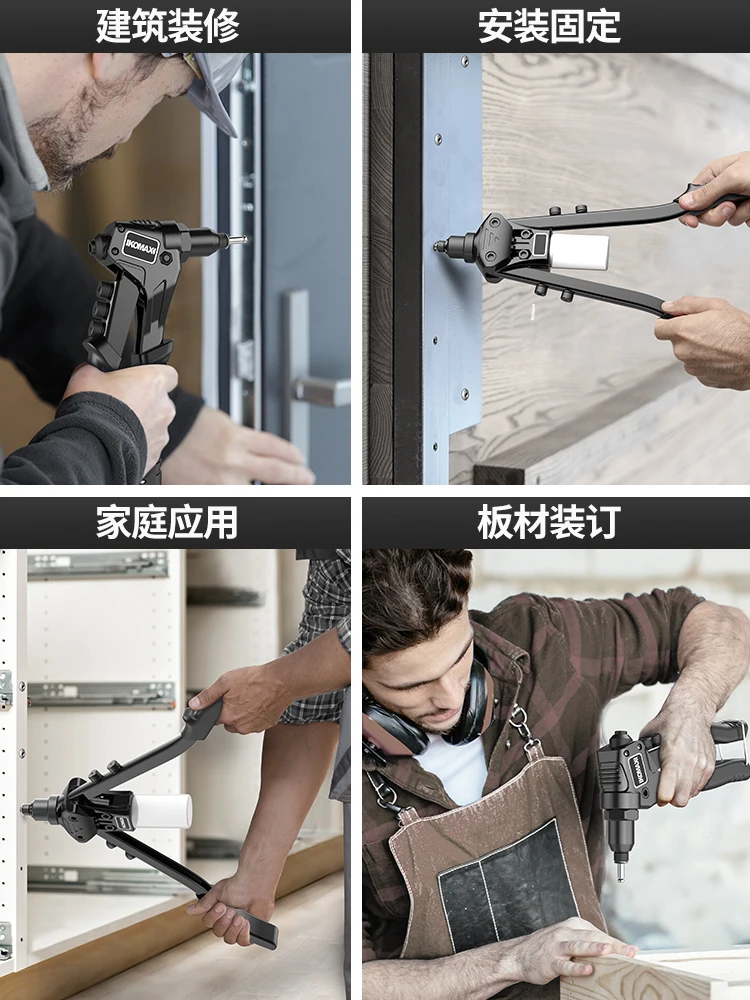 建筑装修

IKOMAXI

安装固定

家庭应用

板材装订

IKOMAXI