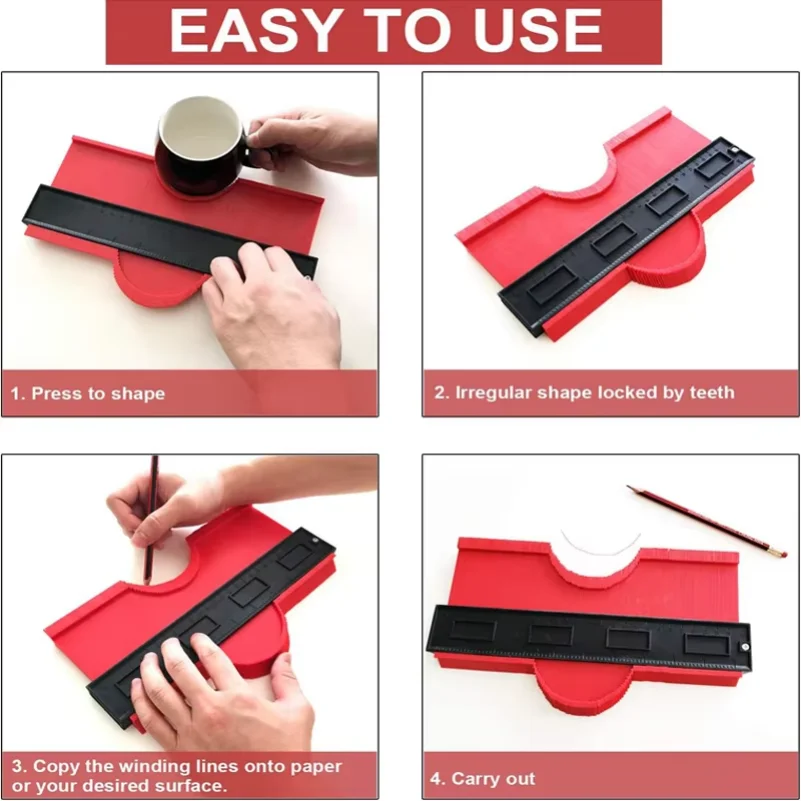 EASY TO USE

1. Press to shape

2. Irregular shape locked by teeth

3. Copy the winding lines onto paper or your desired surface.

4. Carry out