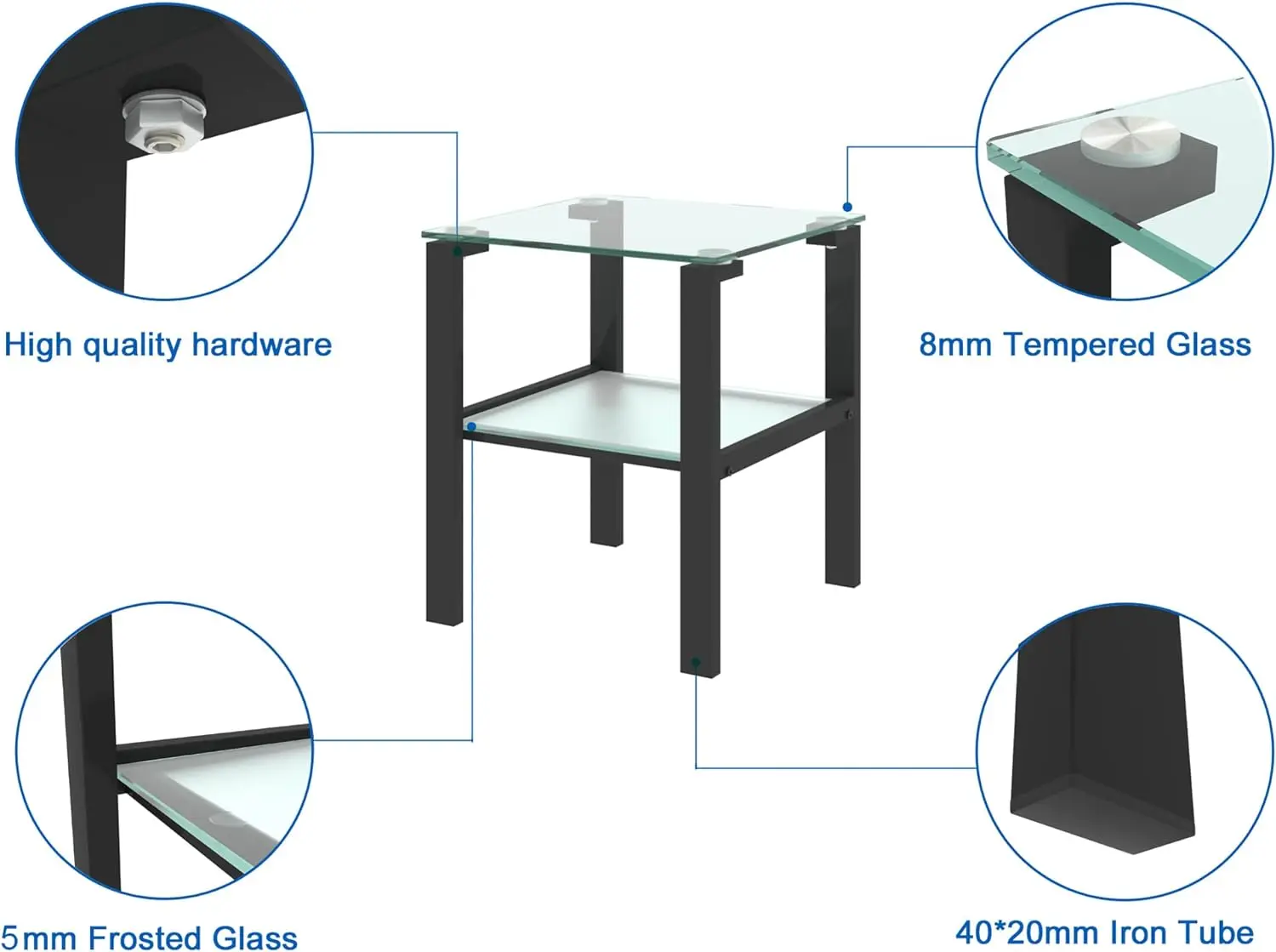 High quality hardware

8mm Tempered Glass

5mm Frosted Glass

40*20mm Iron Tube