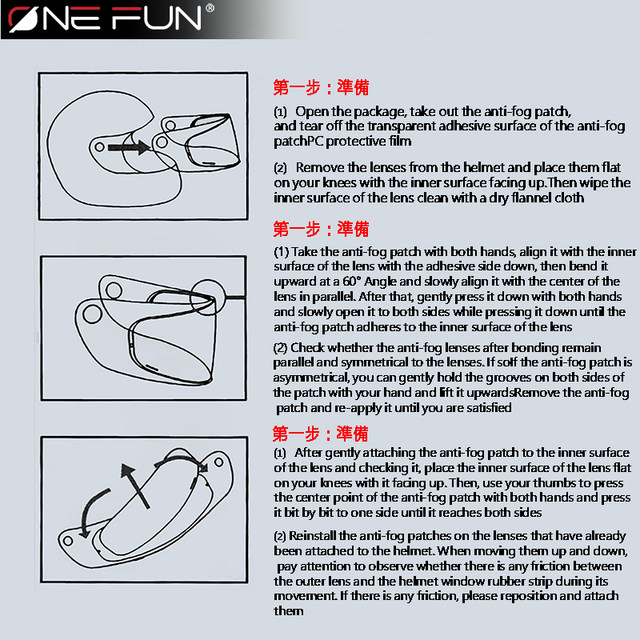 ONE FUN®

第一步：準備

(1) Open the package, take out the anti-fog patch, and tear off the transparent adhesive surface of the anti-fog patchPC protective film

(2) Remove the lenses from the helmet and place them flat on your knees with the inner surface facing up.Then wipe the inner surface of the lens clean with a dry flannel cloth

第一步：準備

(1) Take the anti-fog patch with both hands, align it with the inner surface of the lens with the adhesive side down, then bend it upward at a 60° Angle and slowly align it with the center of the lens in parallel. After that, gently press it down with both hands and slowly open it to both sides while pressing it down until the anti-fog patch adheres to the inner surface of the lens

(2) Check whether the anti-fog lenses after bonding remain parallel and symmetrical to the lenses. If solf the anti-fog patch is asymmetrical, you can gently hold the grooves on both sides of the patch with your hand and lift it upwardsRemove the anti-fog patch and re-apply it until you are satisfied

第一步：準備

(1) After gently attaching the anti-fog patch to the inner surface of the lens and checking it, place the inner surface of the lens flat on your knees with it facing up. Then, use your thumbs to press the center point of the anti-fog patch with both hands and press it bit by bit to one side until it reaches both sides

(2) Reinstall the anti-fog patches on the lenses that have already been attached to the helmet. When moving them up and down, pay attention to observe whether there is any friction between the outer lens and the helmet window rubber strip during its movement. If there is any friction, please reposition and attach them