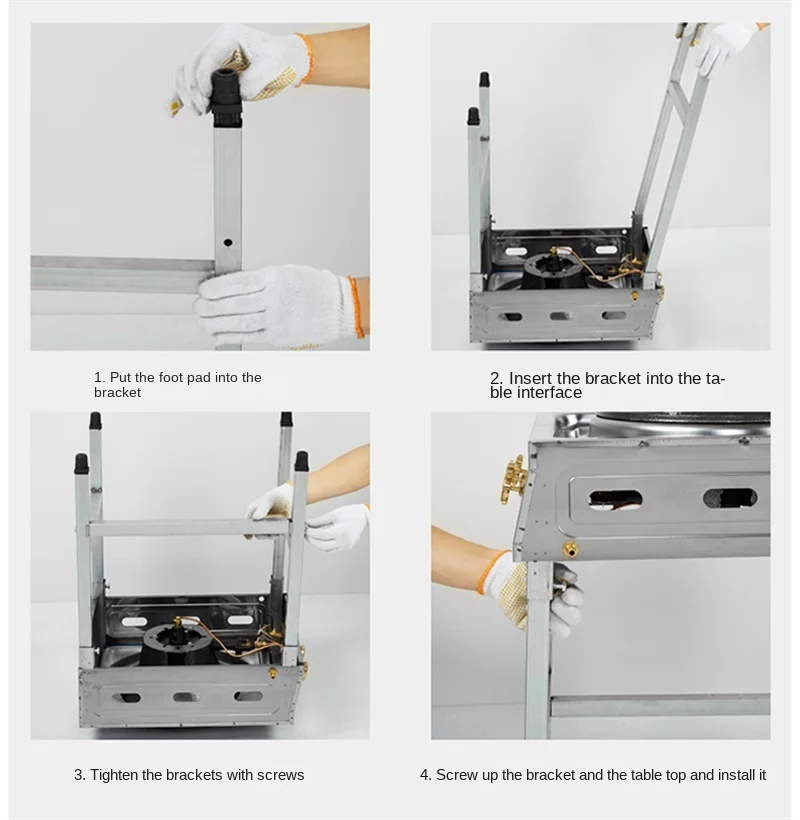 1. Put the foot pad into the bracket

2. Insert the bracket into the table interface

3. Tighten the brackets with screws

4. Screw up the bracket and the table top and install it