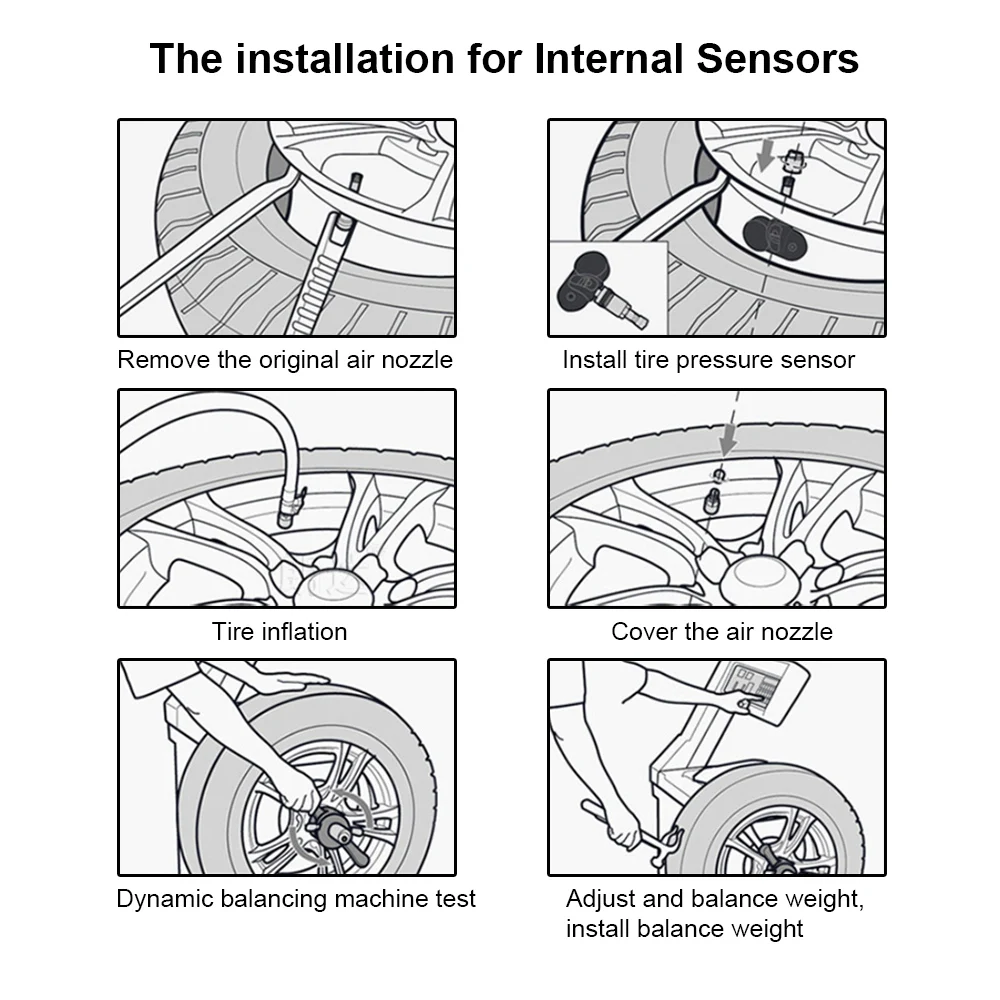 The installation for Internal Sensors

Remove the original air nozzle

Install tire pressure sensor

Tire inflation

Cover the air nozzle

Dynamic balancing machine test

Adjust and balance weight, install balance weight