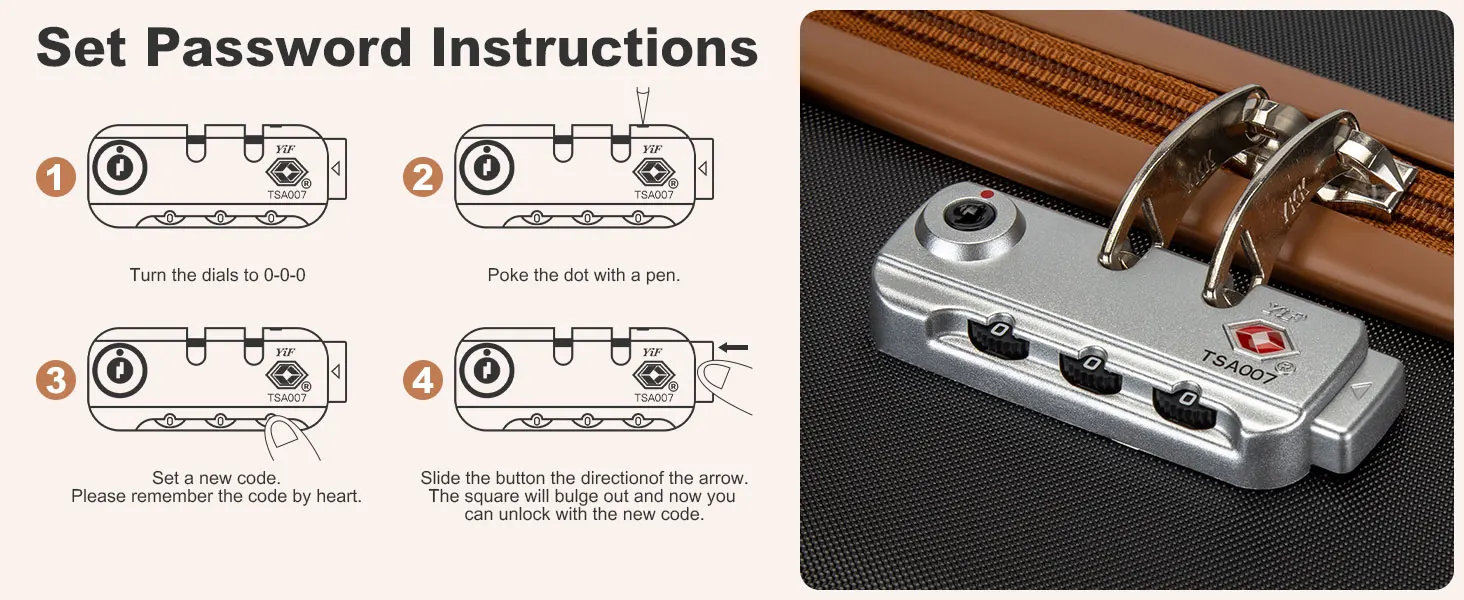 Set Password Instructions

1

YiF
TSA007
0 0 0

Turn the dials to 0-0-0

2

YiF
TSA007
0 0 0

Poke the dot with a pen.

3

YiF
TSA007
0 0 0

Set a new code.
Please remember the code by heart.

4

YiF
TSA007
0 0 0

Slide the button the directionof the arrow.
The square will bulge out and now you can unlock with the new code.

YKK
YKK
YiF
TSA007
0 0 0