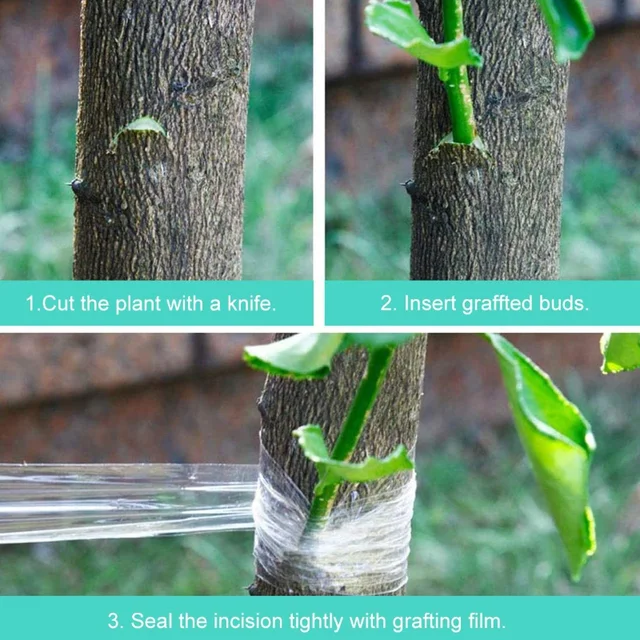 1.Cut the plant with a knife.

2. Insert graffted buds.

3. Seal the incision tightly with grafting film.