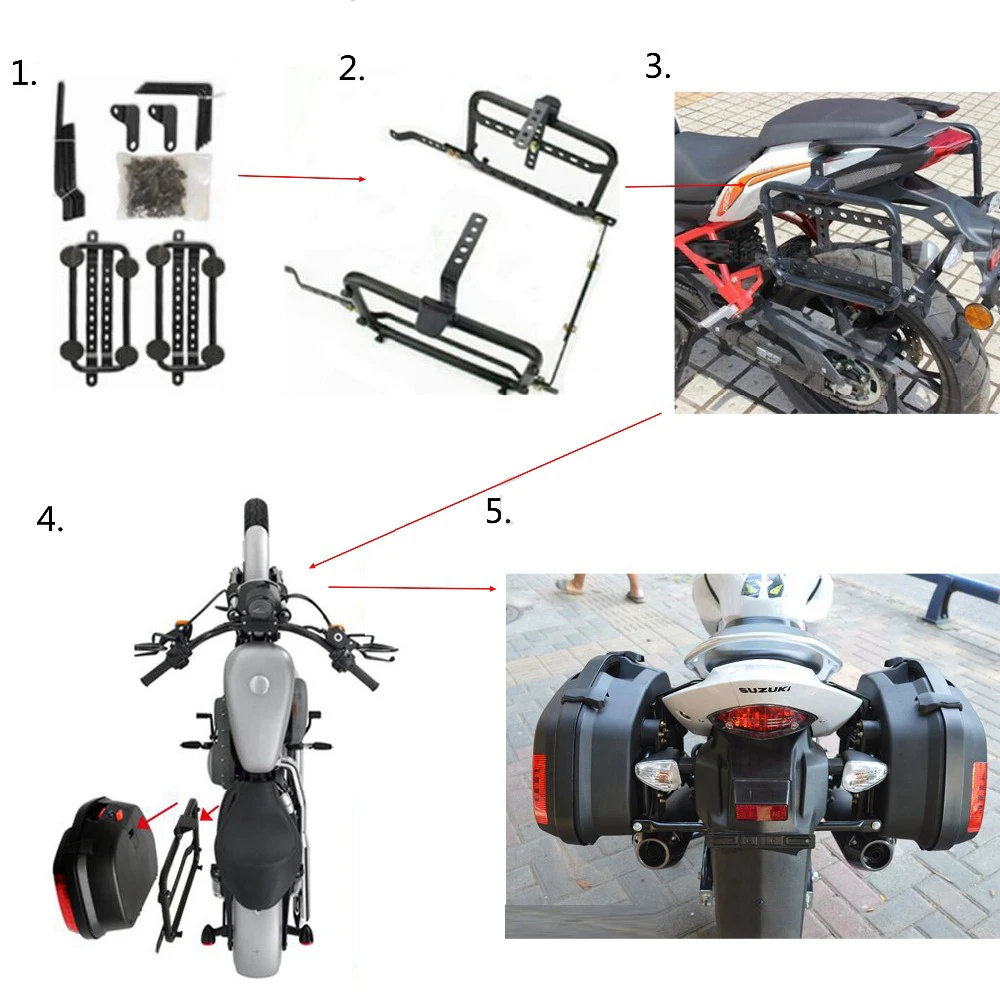 1.

2.

3.

4.

5.

SUZUKI