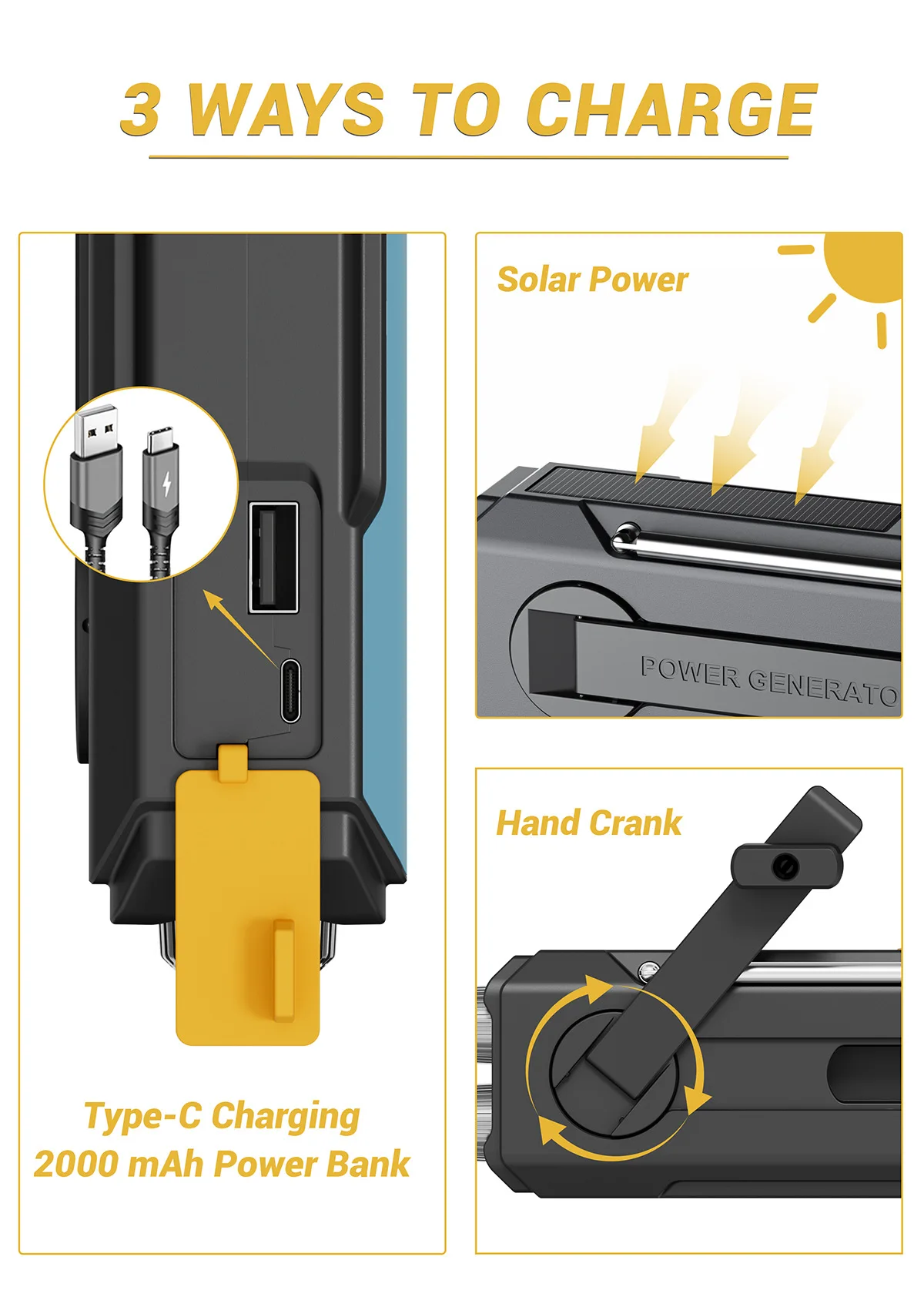 3 WAYS TO CHARGE

Type-C Charging
2000 mAh Power Bank

Solar Power

POWER GENERATO

Hand Crank