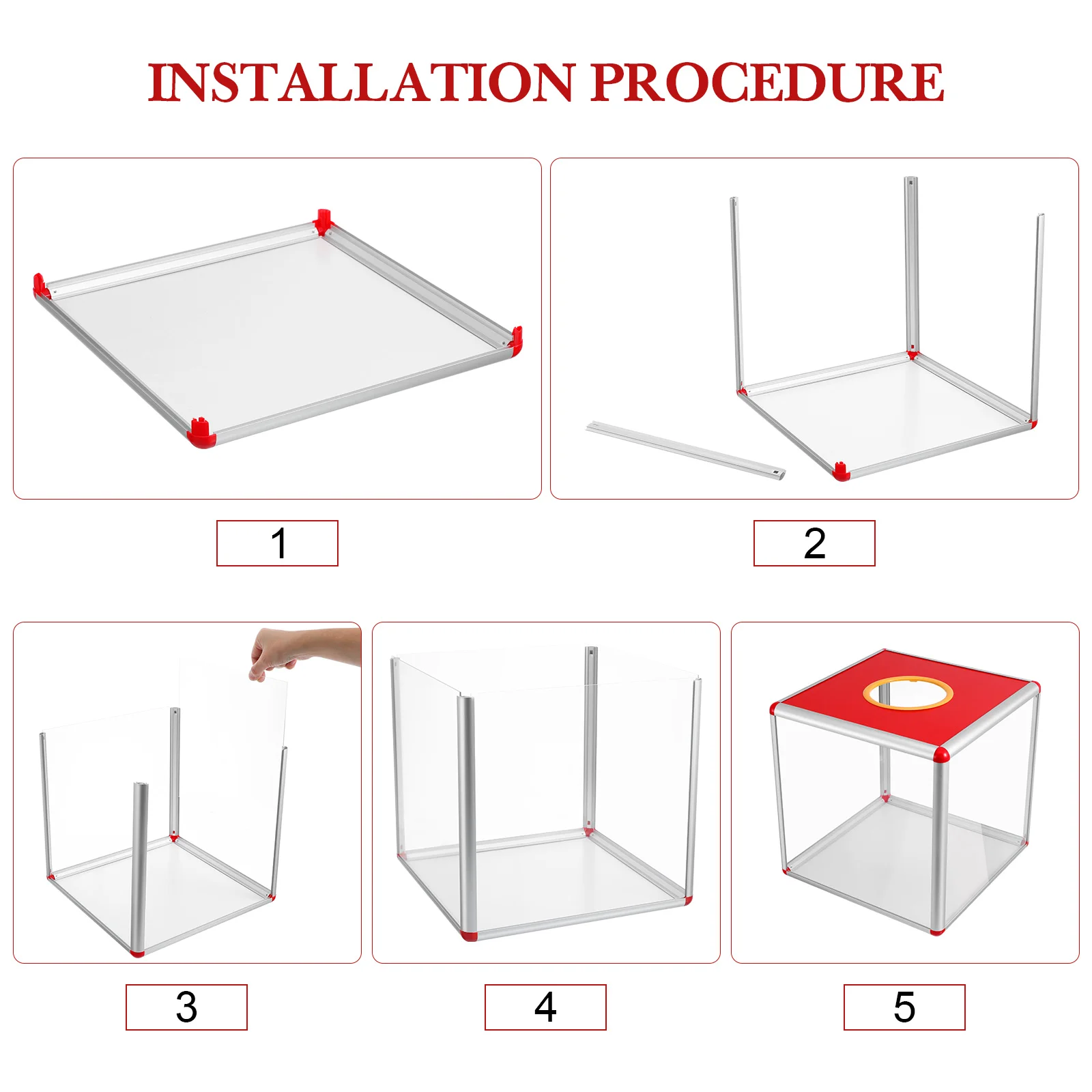 INSTALLATION PROCEDURE

1

2

3

4

5