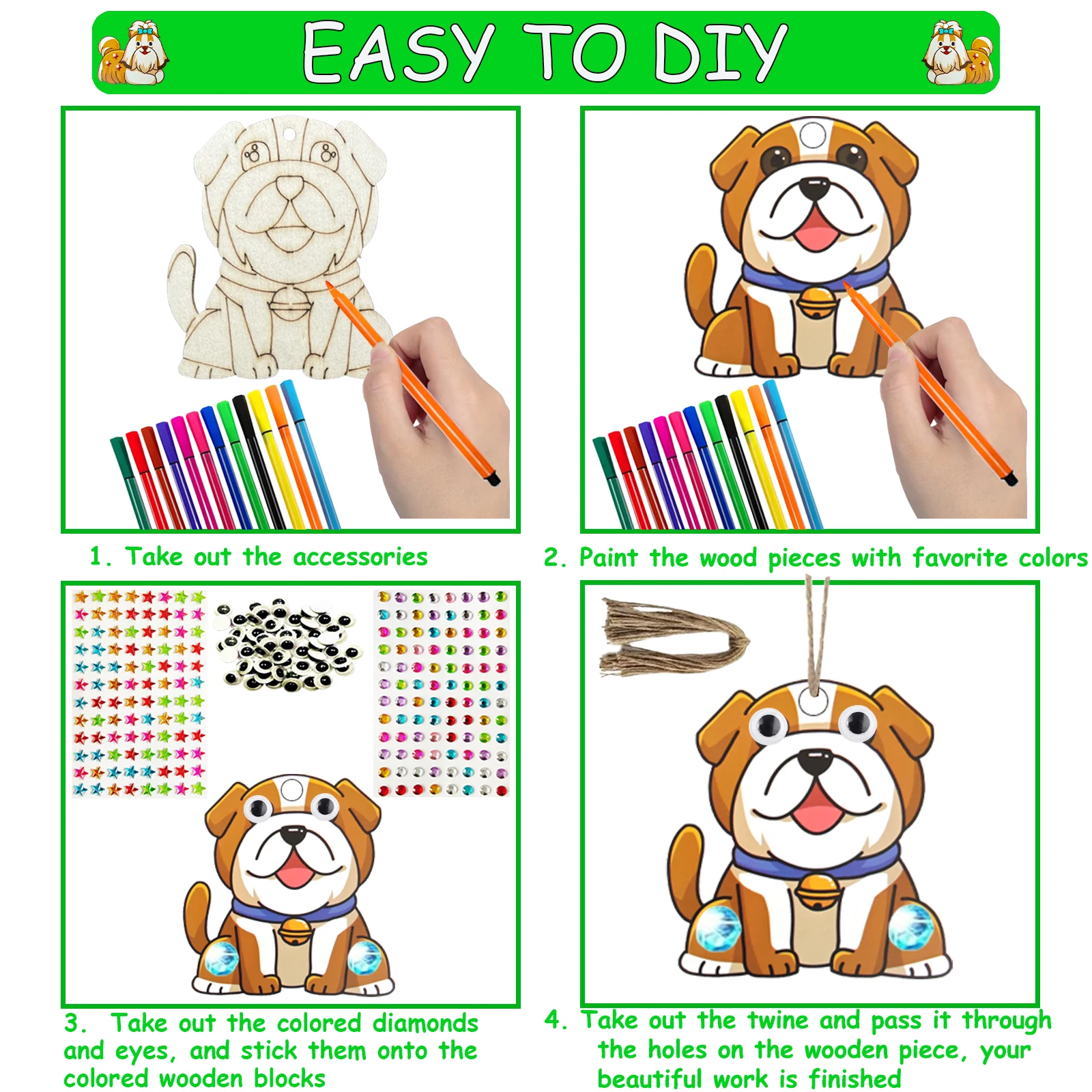 EASY TO DIY

1. Take out the accessories

2. Paint the wood pieces with favorite colors

3. Take out the colored diamonds and eyes, and stick them onto the colored wooden blocks

4. Take out the twine and pass it through the holes on the wooden piece, your beautiful work is finished